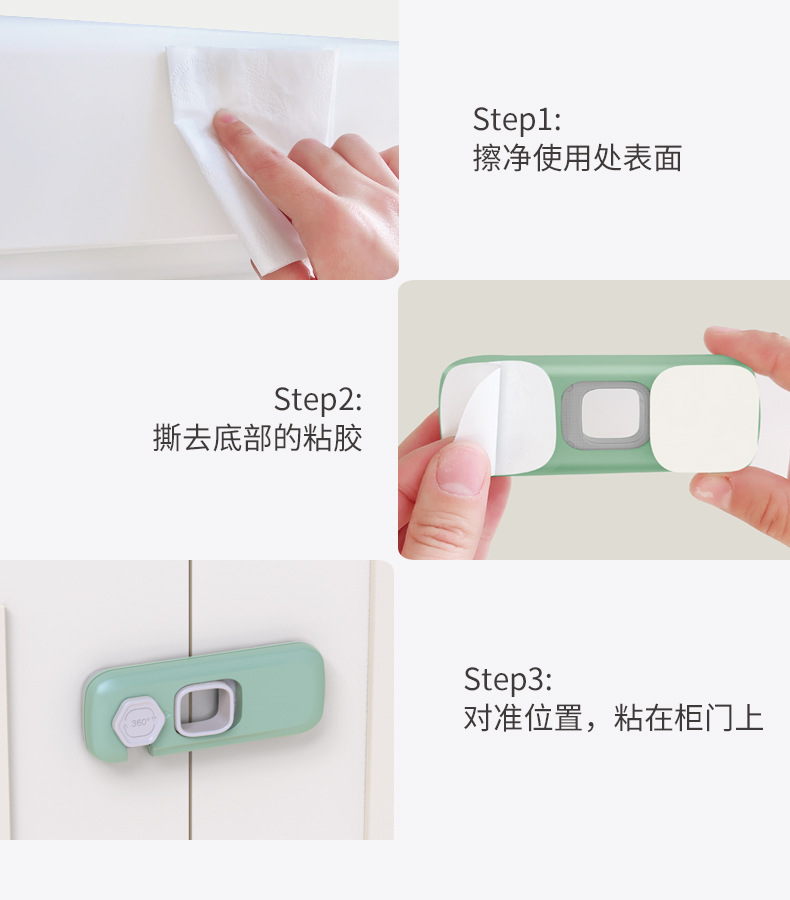 Step1:
擦净使用处表面

Step2:
撕去底部的粘胶

360°

Step3:
对准位置，粘在柜门上