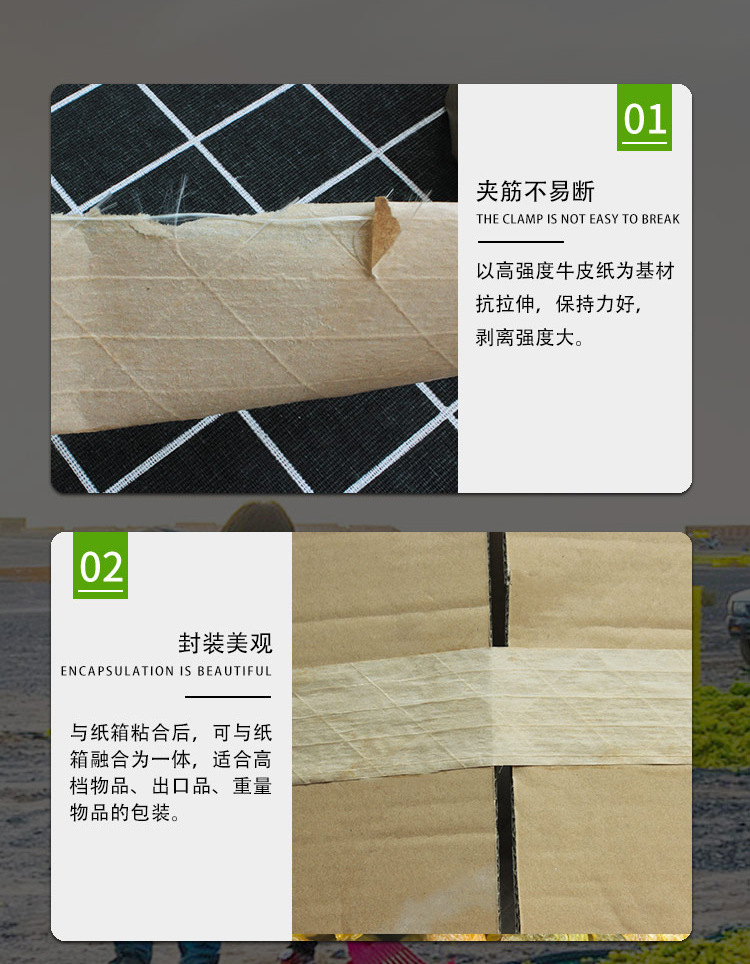 01

夹筋不易断

THE CLAMP IS NOT EASY TO BREAK

以高强度牛皮纸为基材抗拉伸，保持力好，剥离强度大。

02

封装美观

ENCAPSULATION IS BEAUTIFUL

与纸箱粘合后，可与纸箱融合为一体，适合高档物品、出口品、重量物品的包装。