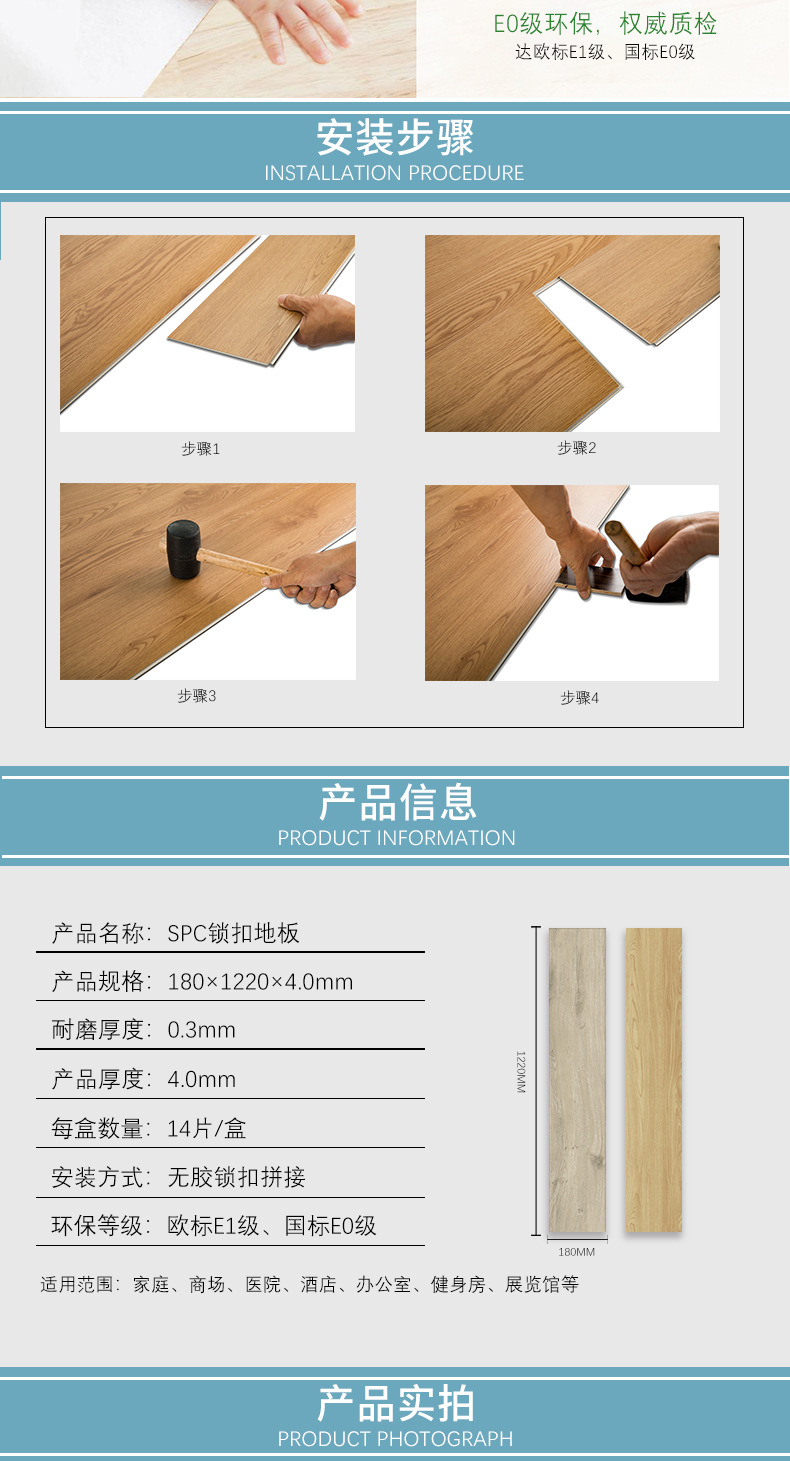 E0级环保，权威质检
达欧标E1级、国标E0级

安装步骤
INSTALLATION PROCEDURE

步骤1

步骤2

步骤3

步骤4

产品信息
PRODUCT INFORMATION

产品名称：SPC锁扣地板
产品规格：180×1220×4.0mm
耐磨厚度：0.3mm
产品厚度：4.0mm
每盒数量：14片/盒
安装方式：无胶锁扣拼接
环保等级：欧标E1级、国标E0级

1220MM
180MM

适用范围：家庭、商场、医院、酒店、办公室、健身房、展览馆等

产品实拍
PRODUCT PHOTOGRAPH