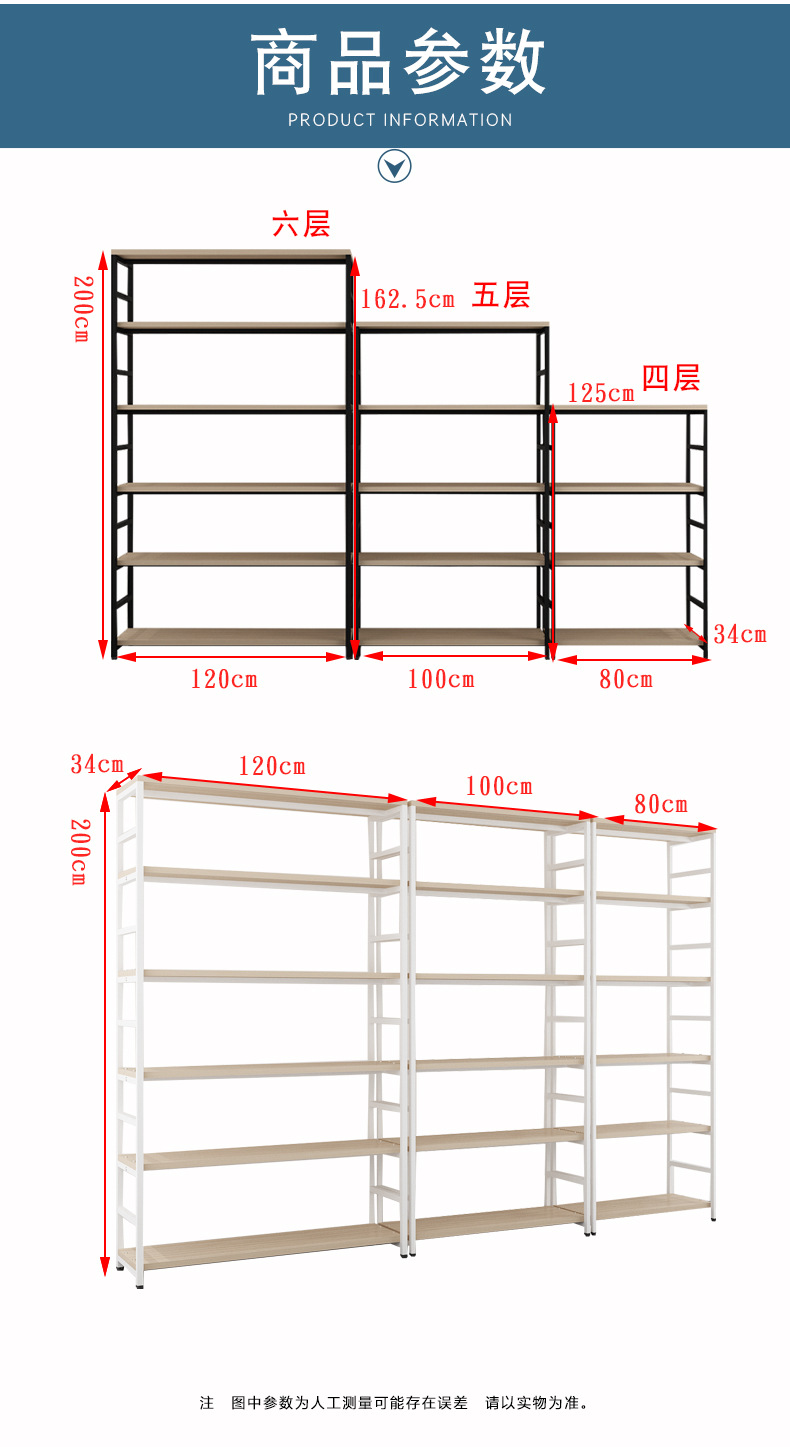 商品参数
PRODUCT INFORMATION

六层
200cm
162.5cm 五层
125cm 四层
34cm
120cm
100cm
80cm

34cm
120cm
100cm
80cm
200cm

注 图中参数为人工测量可能存在误差 请以实物为准。