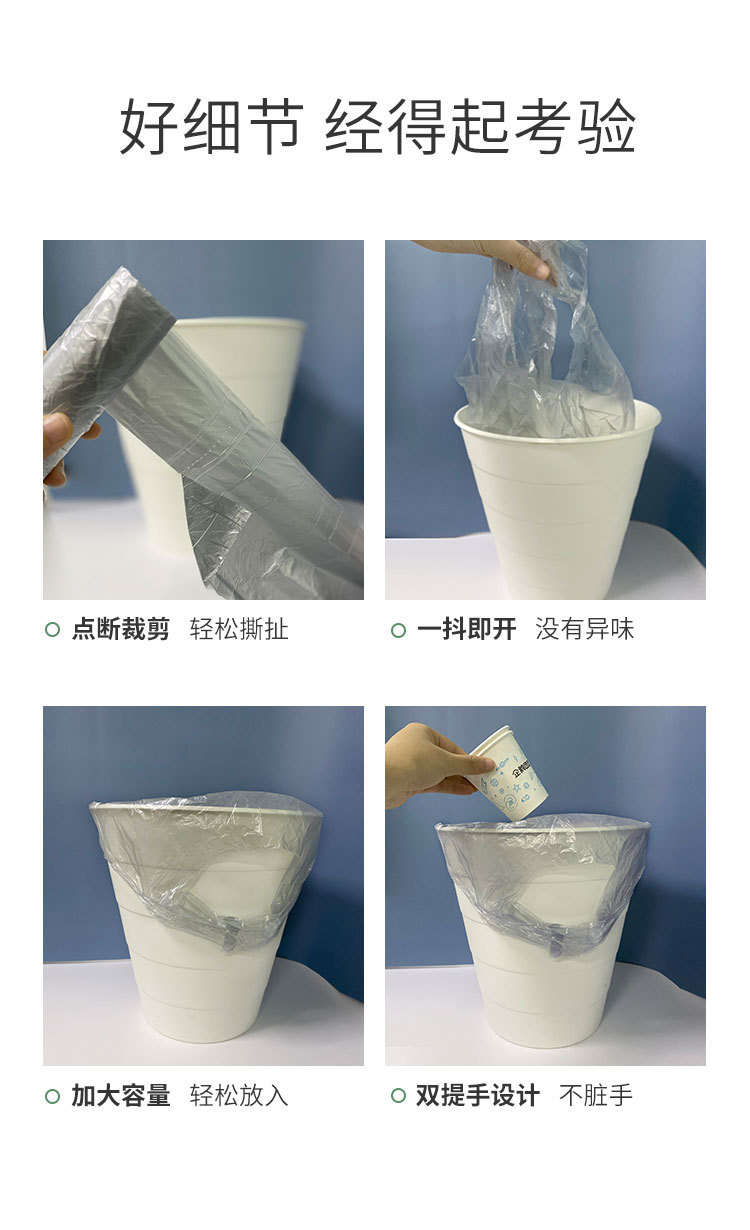 好细节 经得起考验

点断裁剪 轻松撕扯

一抖即开 没有异味

加大容量 轻松放入

双提手设计 不脏手