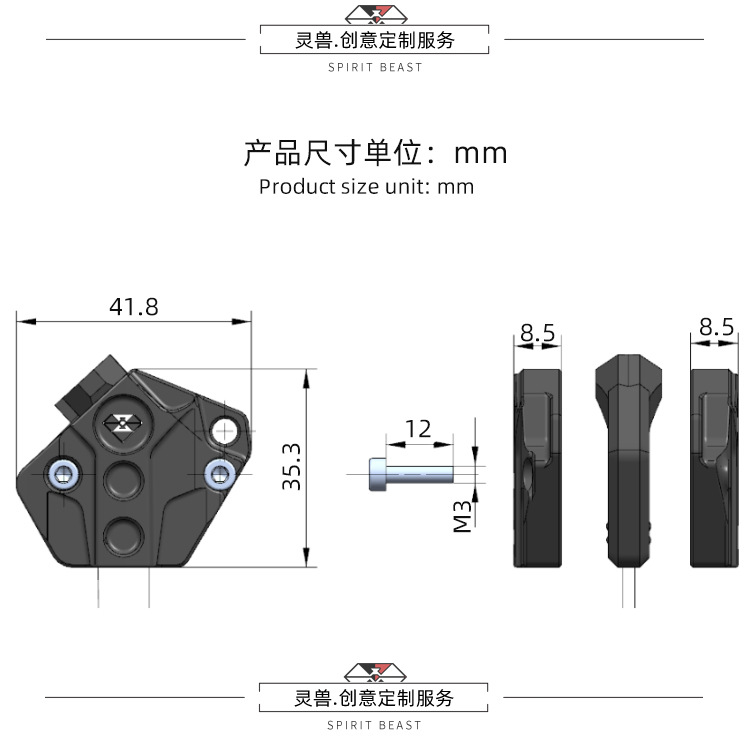 灵兽.创意定制服务
SPIRIT BEAST

产品尺寸单位：mm
Product size unit: mm

41.8
35.3
12
M3
8.5
8.5

灵兽.创意定制服务
SPIRIT BEAST