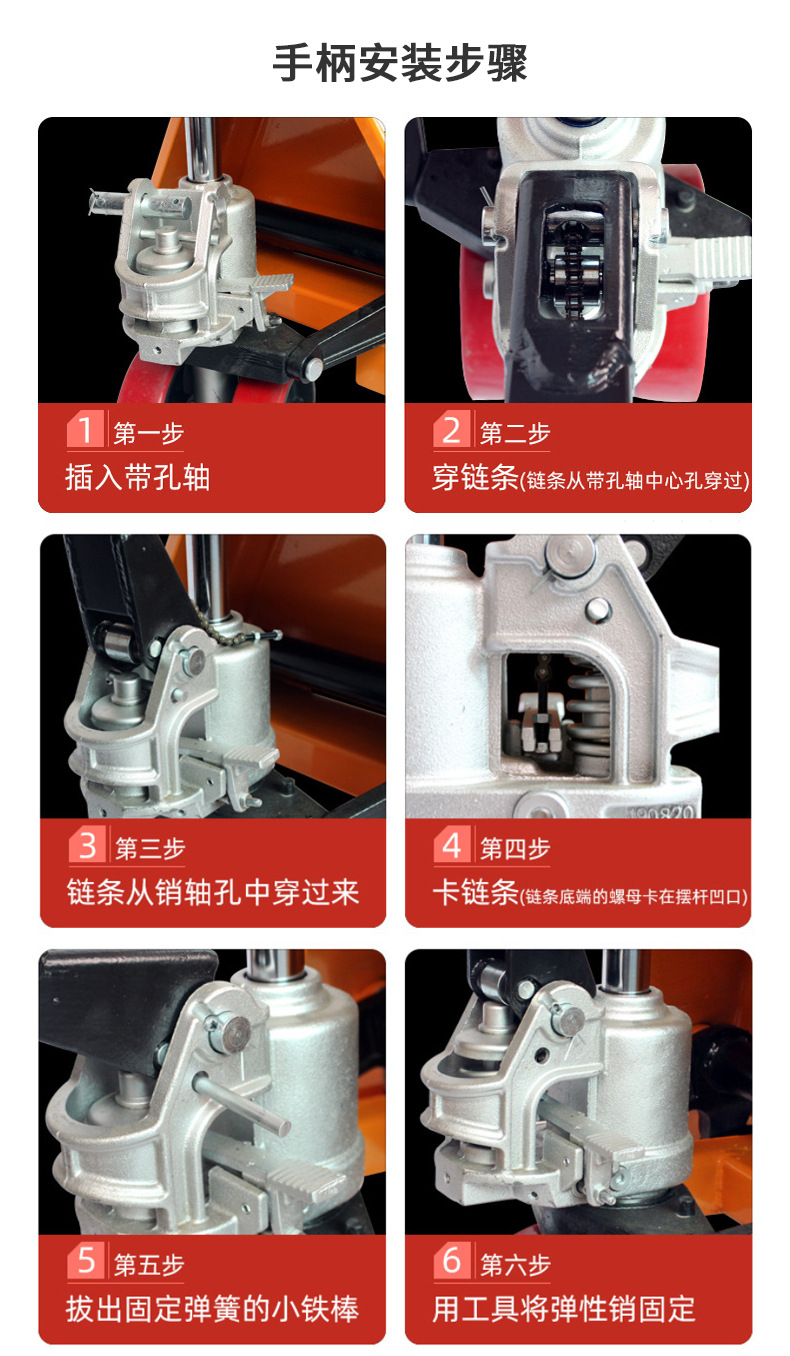 手柄安装步骤

1 第一步
插入带孔轴

2 第二步
穿链条(链条从带孔轴中心孔穿过)

3 第三步
链条从销轴孔中穿过来

190820

4 第四步
卡链条(链条底端的螺母卡在摆杆凹口)

5 第五步
拔出固定弹簧的小铁棒

6 第六步
用工具将弹性销固定