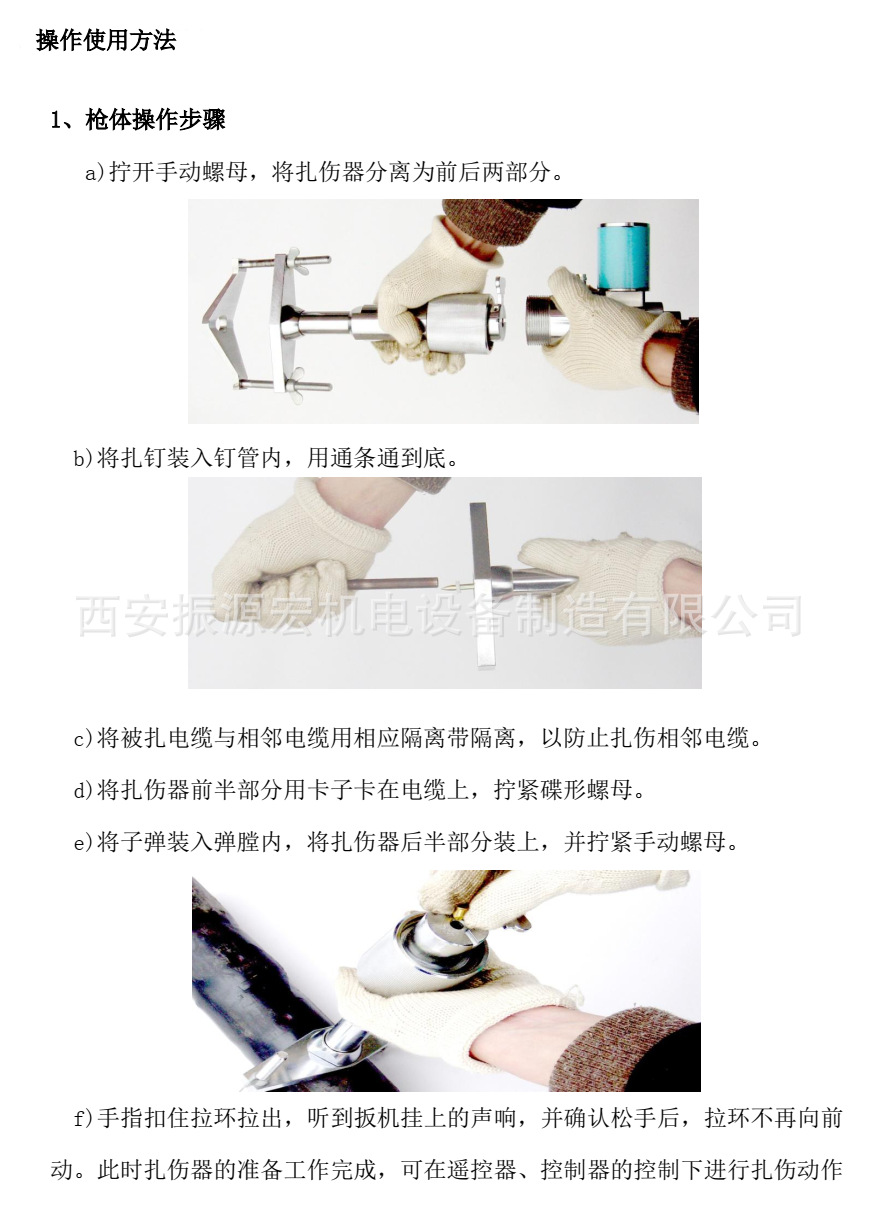 操作使用方法

1、枪体操作步骤

a)拧开手动螺母，将扎伤器分离为前后两部分。

b)将扎钉装入钉管内，用通条通到底。

西安振源宏机电设备制造有限公司

c)将被扎电缆与相邻电缆用相应隔离带隔离，以防止扎伤相邻电缆。

d)将扎伤器前半部分用卡子卡在电缆上，拧紧碟形螺母。

e)将子弹装入弹膛内，将扎伤器后半部分装上，并拧紧手动螺母。

f)手指扣住拉环拉出，听到扳机挂上的声响，并确认松手后，拉环不再向前动。此时扎伤器的准备工作完成，可在遥控器、控制器的控制下进行扎伤动作