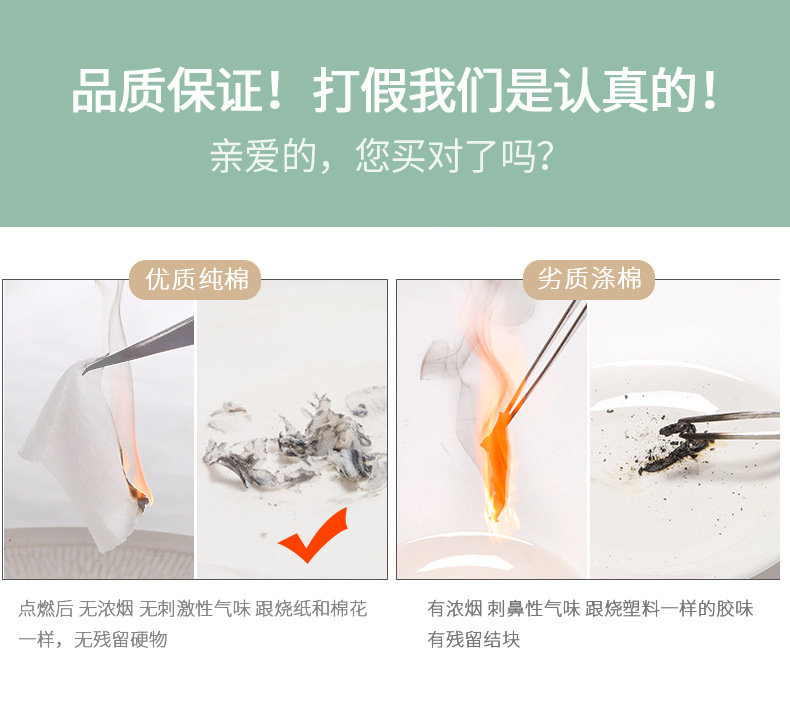 品质保证！打假我们是认真的！
亲爱的，您买对了吗？

优质纯棉

点燃后 无浓烟 无刺激性气味 跟烧纸和棉花一样，无残留硬物

劣质涤棉

有浓烟 刺鼻性气味 跟烧塑料一样的胶味 有残留结块