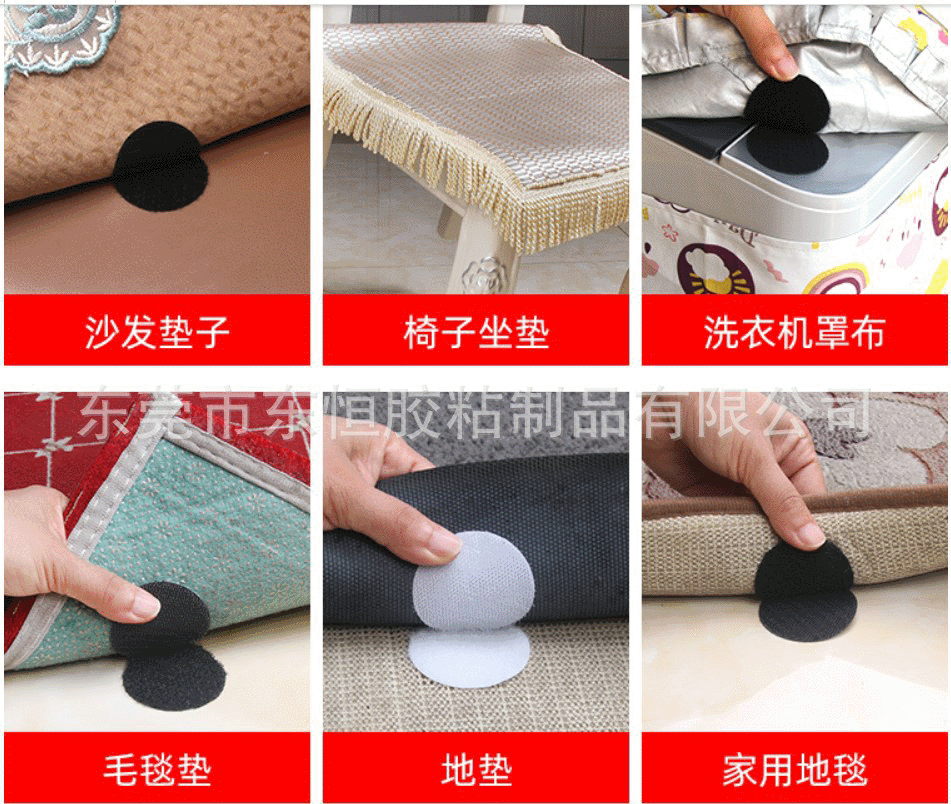 沙发垫子

椅子坐垫

洗衣机罩布

东莞市东恒胶粘制品有限公司

毛毯垫

地垫

家用地毯