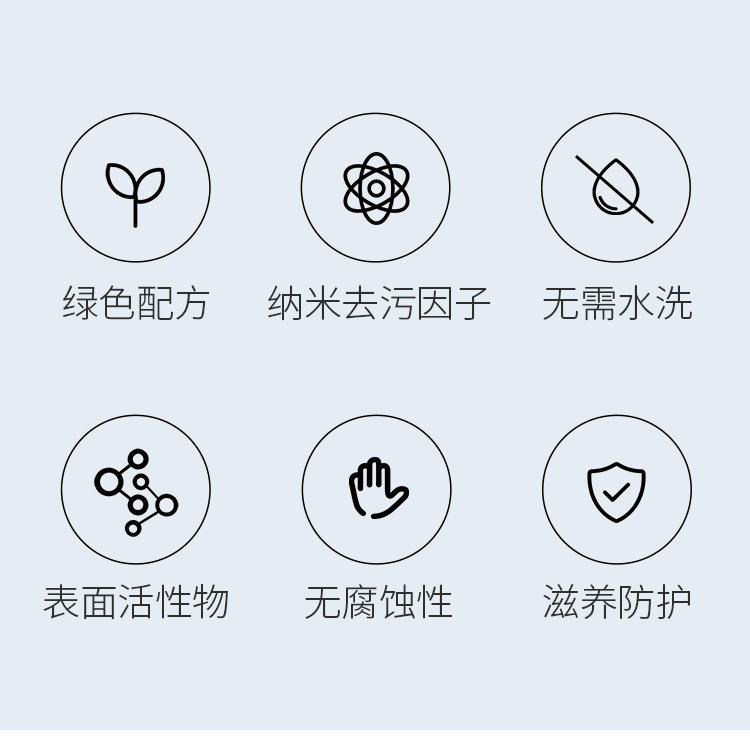 绿色配方

纳米去污因子

无需水洗

表面活性物

无腐蚀性

滋养防护