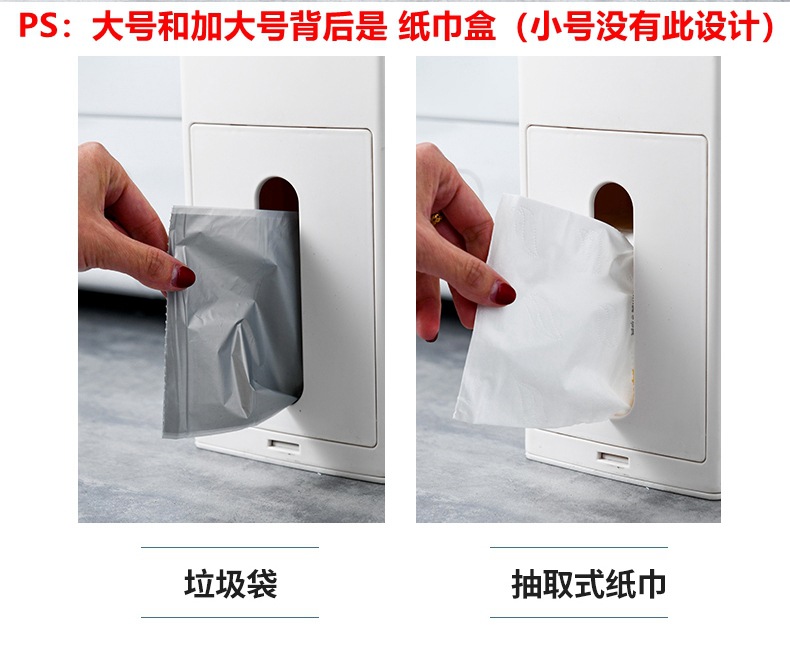 PS：大号和加大号背后是 纸巾盒（小号没有此设计）

垃圾袋

抽取式纸巾