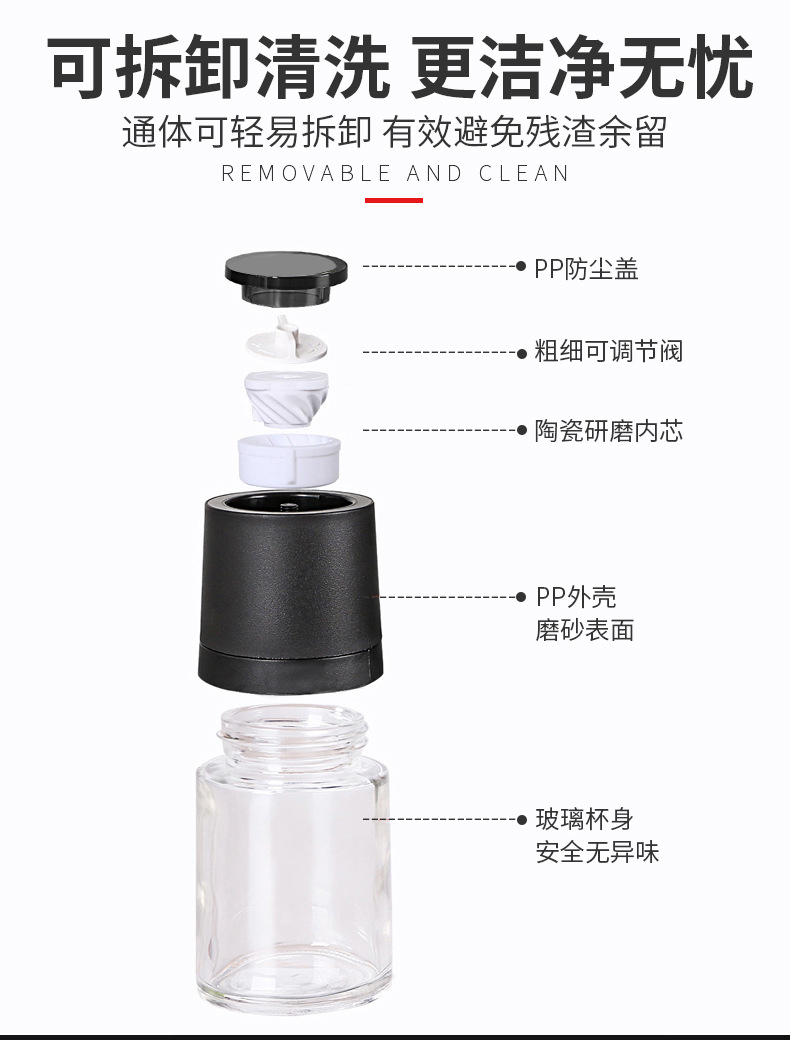 可拆卸清洗 更洁净无忧

通体可轻易拆卸 有效避免残渣余留

REMOVABLE AND CLEAN

PP防尘盖

粗细可调节阀

陶瓷研磨内芯

PP外壳
磨砂表面

玻璃杯身
安全无异味