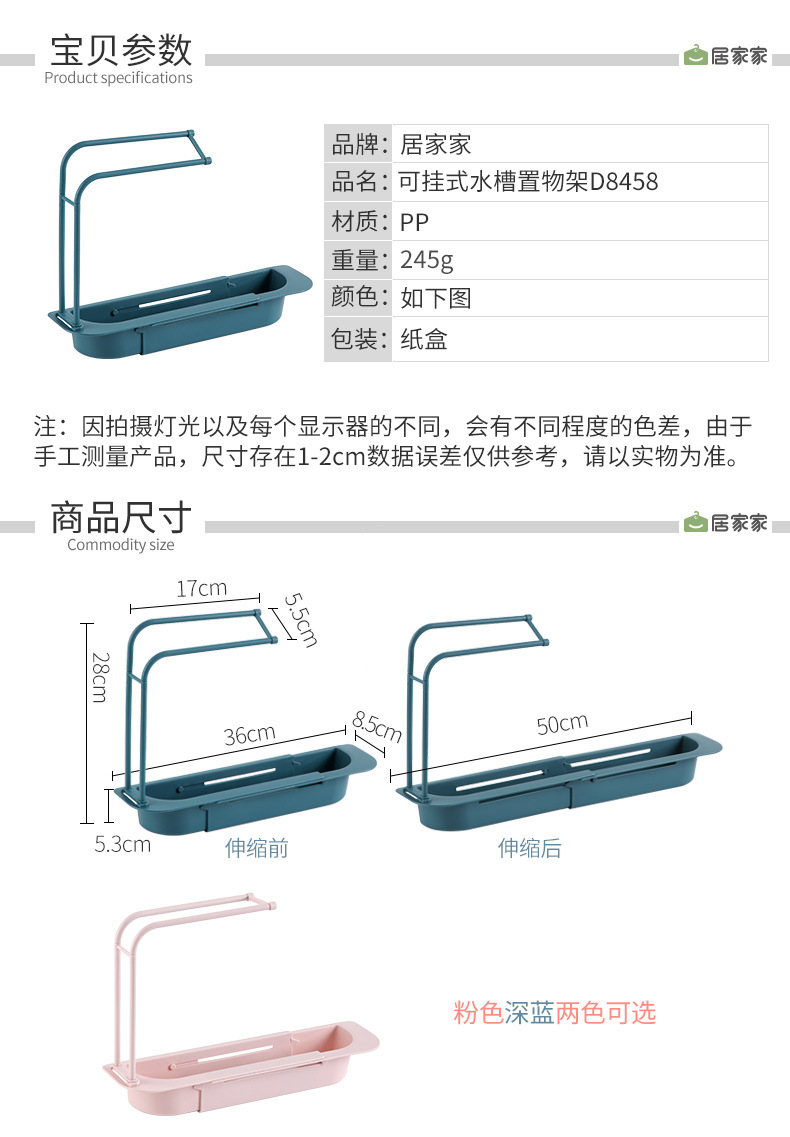 宝贝参数
Product specifications
居家家

| 品牌: | 居家家 |
|---|---|
| 品名: | 可挂式水槽置物架D8458 |
| 材质: | PP |
| 重量: | 245g |
| 颜色: | 如下图 |
| 包装: | 纸盒 |

注：因拍摄灯光以及每个显示器的不同，会有不同程度的色差，由于手工测量产品，尺寸存在1-2cm数据误差仅供参考，请以实物为准。

商品尺寸
Commodity size
居家家

17cm
5.5cm
28cm
36cm
8.5cm
5.3cm
伸缩前
50cm
伸缩后

粉色深蓝两色可选