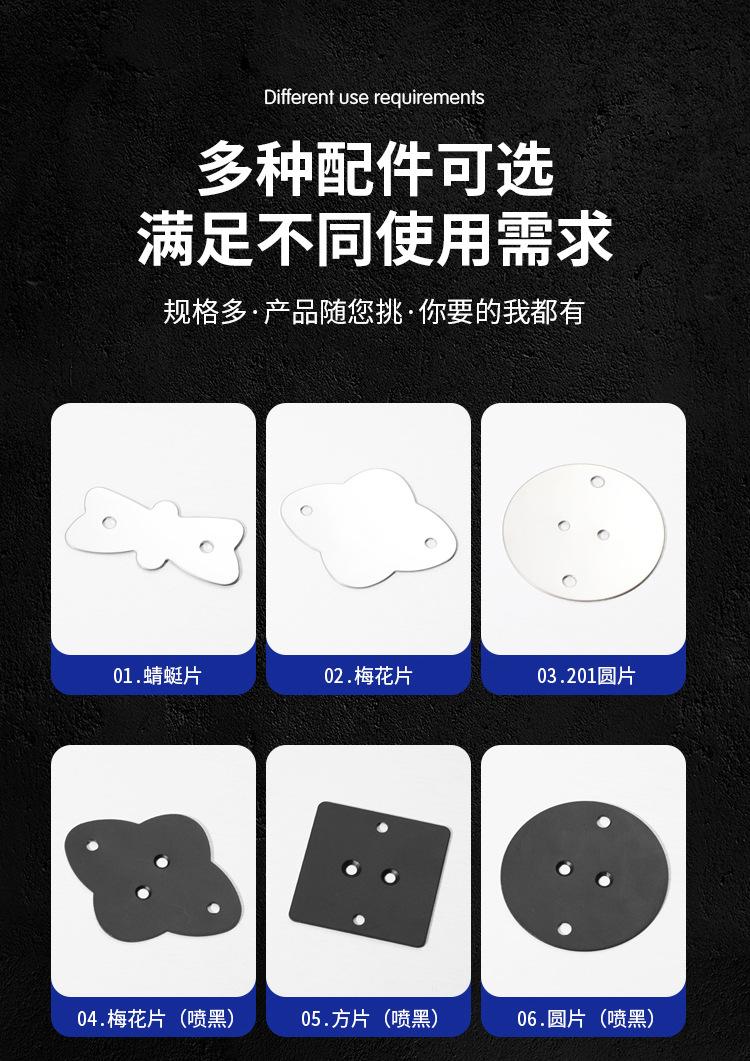 Different use requirements

多种配件可选
满足不同使用需求

规格多·产品随您挑·你要的我都有

01.蜻蜓片

02.梅花片

03.201圆片

04.梅花片（喷黑）

05.方片（喷黑）

06.圆片（喷黑）