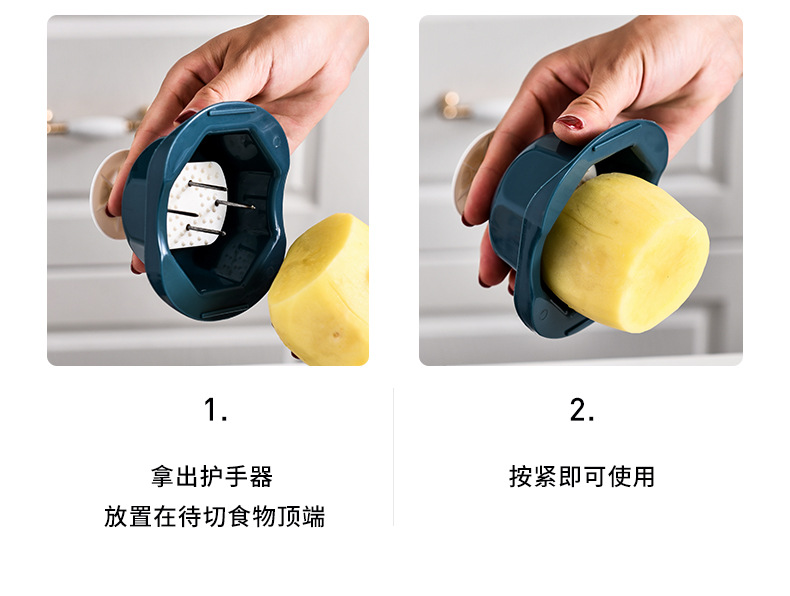 1.

拿出护手器
放置在待切食物顶端

2.

按紧即可使用