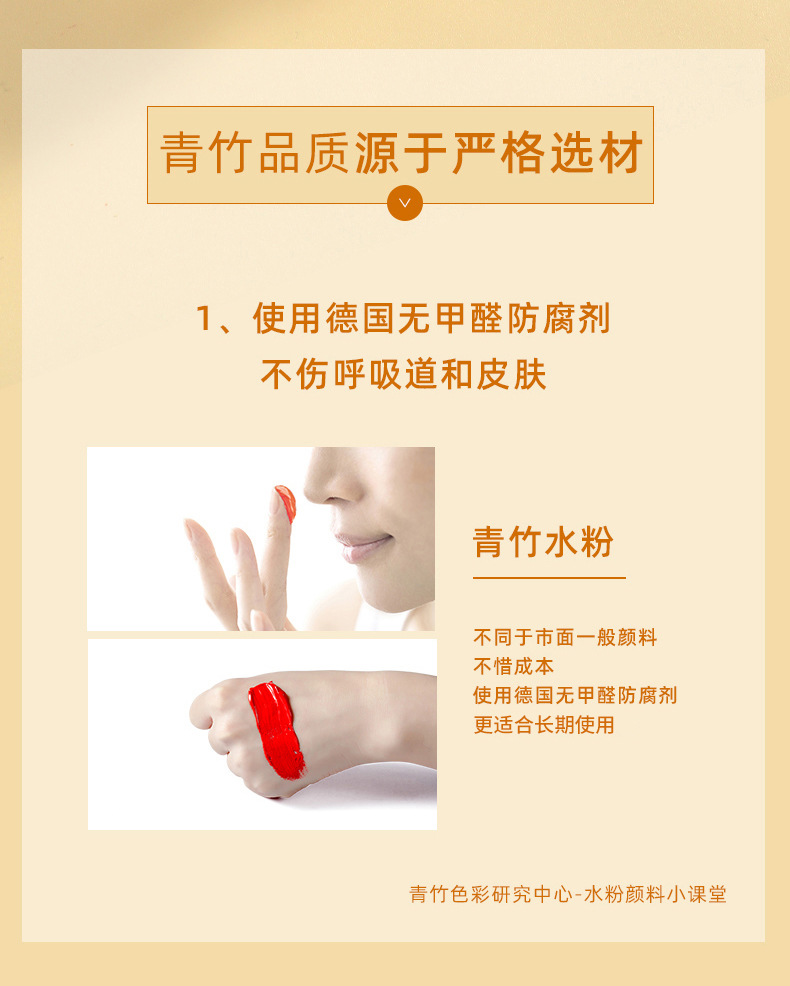 青竹品质源于严格选材

1、使用德国无甲醛防腐剂
不伤呼吸道和皮肤

青竹水粉

不同于市面一般颜料
不惜成本
使用德国无甲醛防腐剂
更适合长期使用

青竹色彩研究中心-水粉颜料小课堂