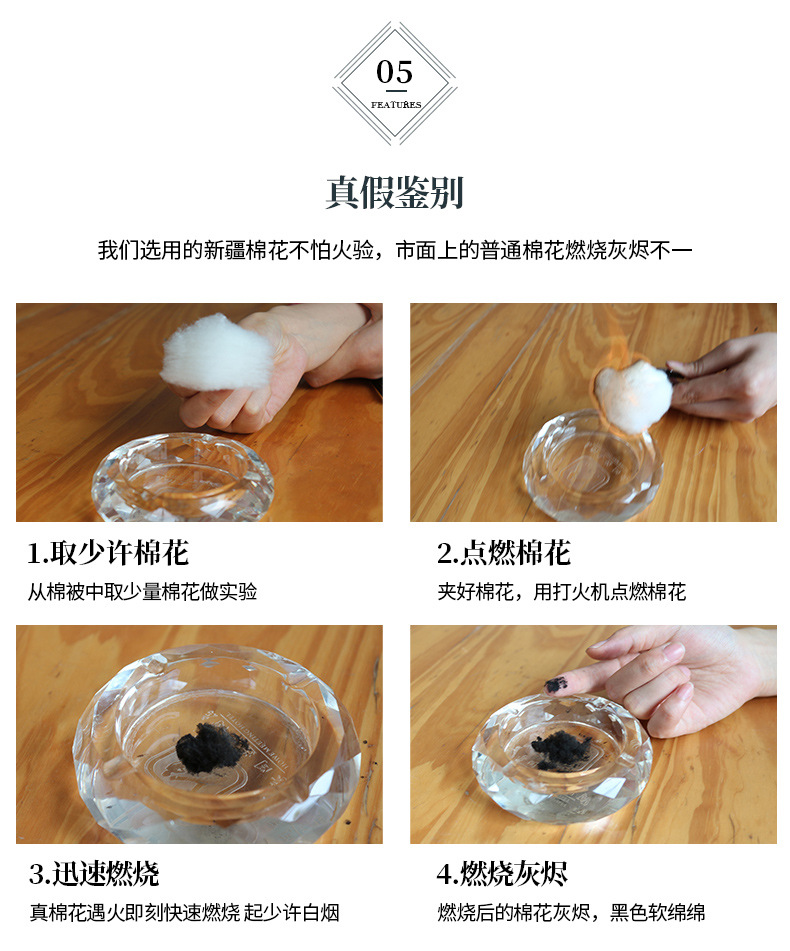 05
FEATURES

真假鉴别

我们选用的新疆棉花不怕火验，市面上的普通棉花燃烧灰烬不一

1.取少许棉花
从棉被中取少量棉花做实验

2.点燃棉花
夹好棉花，用打火机点燃棉花

3.迅速燃烧
真棉花遇火即刻快速燃烧 起少许白烟

4.燃烧灰烬
燃烧后的棉花灰烬，黑色软绵绵