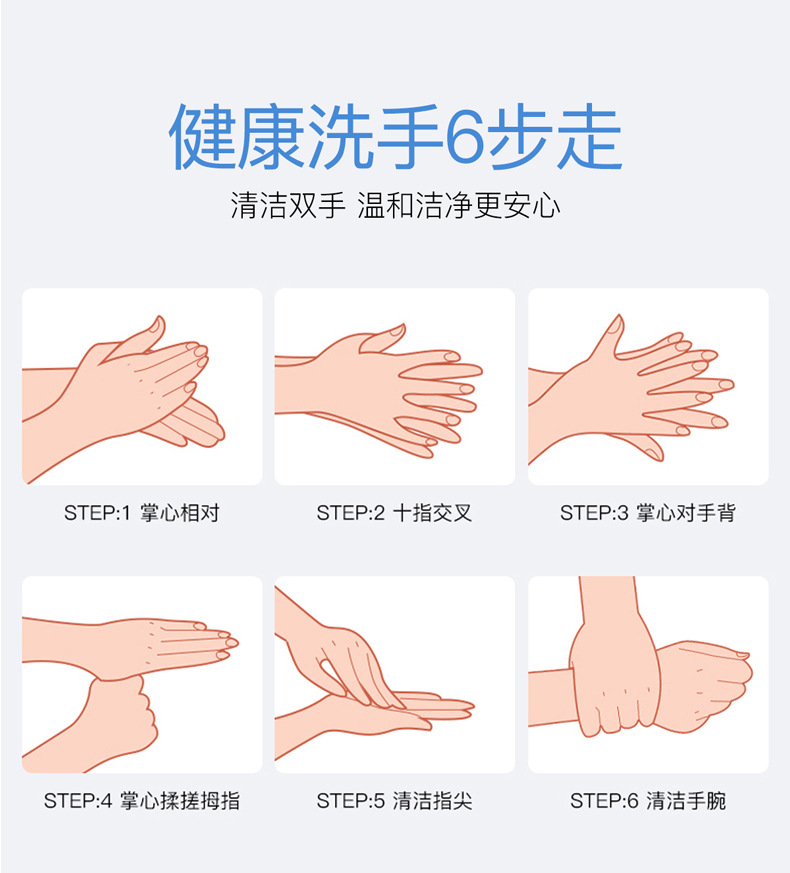 健康洗手6步走

清洁双手 温和洁净更安心

STEP:1 掌心相对

STEP:2 十指交叉

STEP:3 掌心对手背

STEP:4 掌心揉搓拇指

STEP:5 清洁指尖

STEP:6 清洁手腕