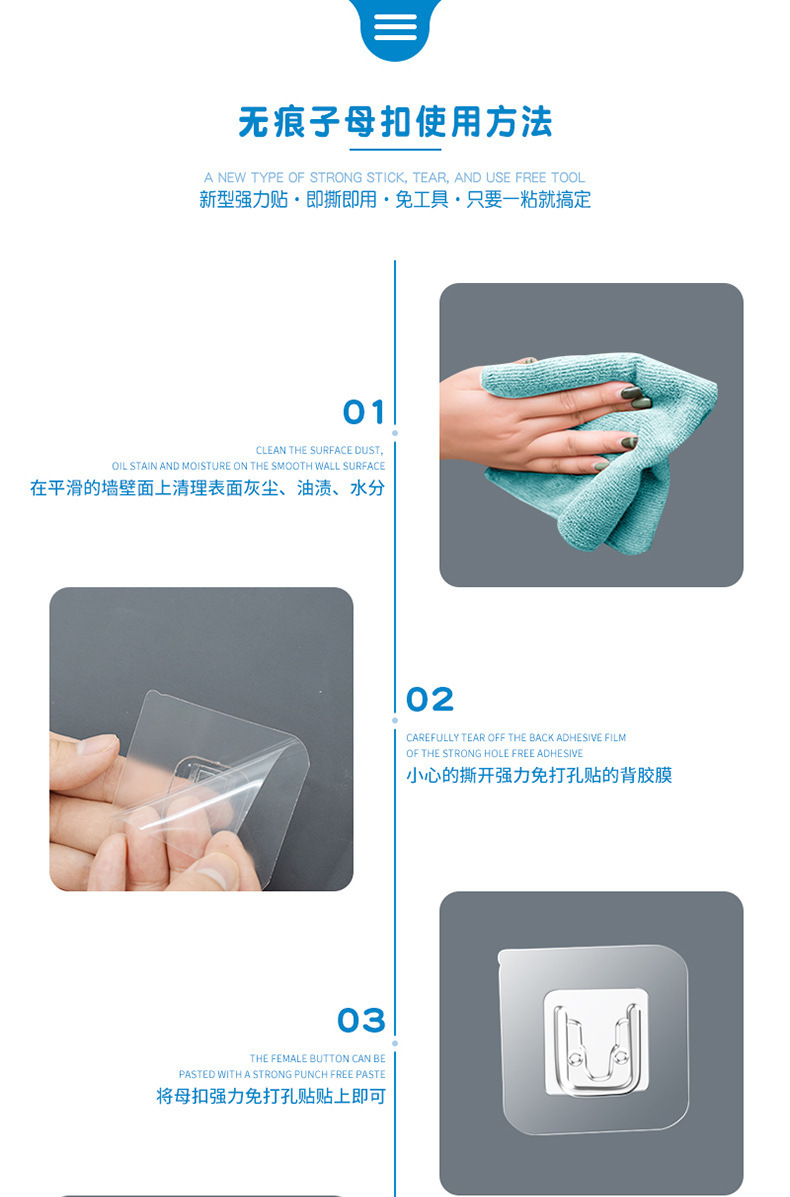 无痕子母扣使用方法

A NEW TYPE OF STRONG STICK, TEAR, AND USE FREE TOOL
新型强力贴 · 即撕即用 · 免工具 · 只要一粘就搞定

01
CLEAN THE SURFACE DUST, OIL STAIN AND MOISTURE ON THE SMOOTH WALL SURFACE
在平滑的墙壁面上清理表面灰尘、油渍、水分

02
CAREFULLY TEAR OFF THE BACK ADHESIVE FILM OF THE STRONG HOLE FREE ADHESIVE
小心的撕开强力免打孔贴的背胶膜

03
THE FEMALE BUTTON CAN BE PASTED WITH A STRONG PUNCH FREE PASTE
将母扣强力免打孔贴贴上即可