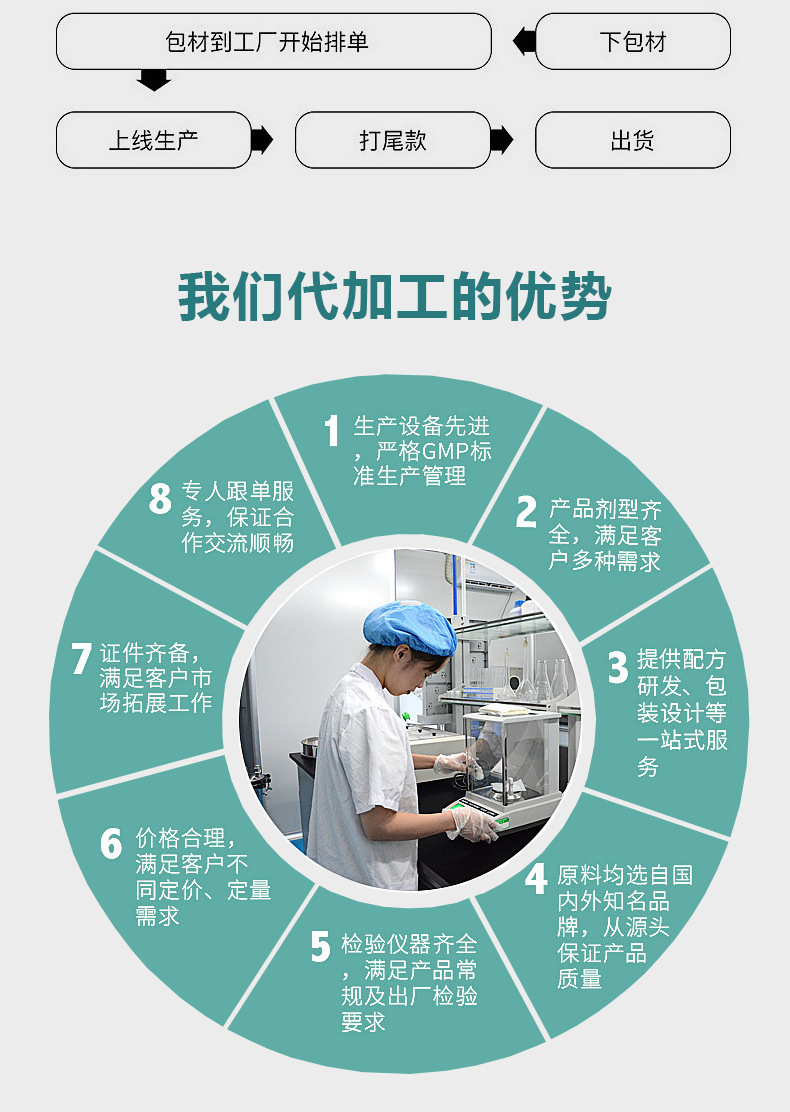 包材到工厂开始排单

下包材

上线生产

打尾款

出货

我们代加工的优势

1 生产设备先进，严格GMP标准生产管理

2 产品剂型齐全，满足客户多种需求

3 提供配方研发、包装设计等一站式服务

4 原料均选自国内外知名品牌，从源头保证产品质量

5 检验仪器齐全，满足产品常规及出厂检验要求

6 价格合理，满足客户不同定价、定量需求

7 证件齐备，满足客户市场拓展工作

8 专人跟单服务，保证合作交流顺畅