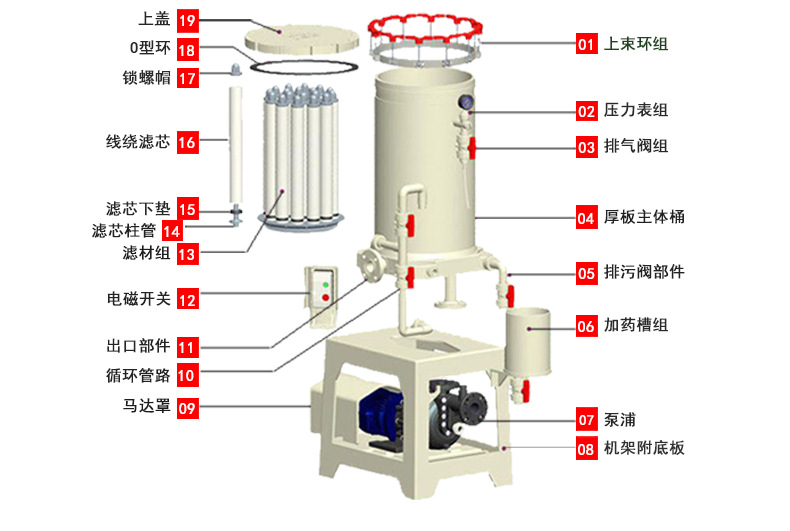 上盖 19
0型环 18
锁螺帽 17
线绕滤芯 16
滤芯下垫 15
滤芯柱管 14
滤材组 13
电磁开关 12
出口部件 11
循环管路 10
马达罩 09

01 上束环组
02 压力表组
03 排气阀组
04 厚板主体桶
05 排污阀部件
06 加药槽组
07 泵浦
08 机架附底板