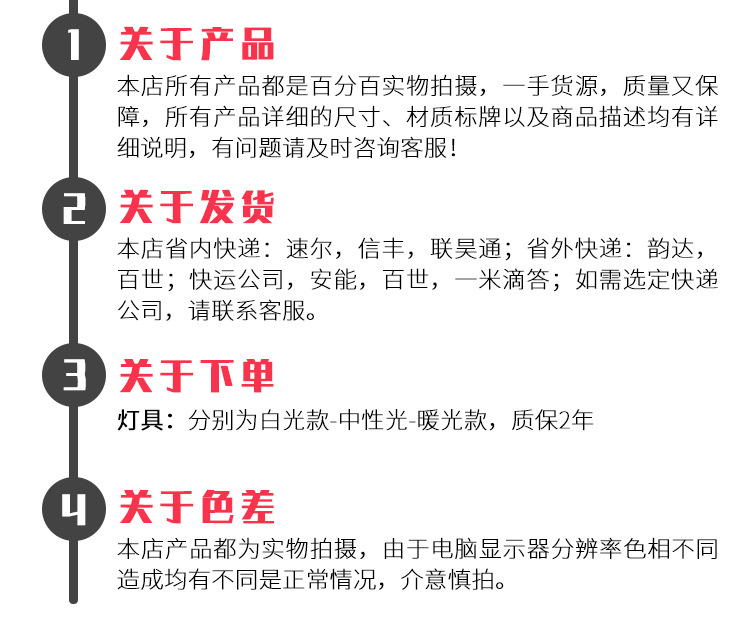 1
关于产品

本店所有产品都是百分百实物拍摄，一手货源，质量又保障，所有产品详细的尺寸、材质标牌以及商品描述均有详细说明，有问题请及时咨询客服！

2
关于发货

本店省内快递：速尔，信丰，联昊通；省外快递：韵达，百世；快运公司，安能，百世，一米滴答；如需选定快递公司，请联系客服。

3
关于下单

灯具：分别为白光款-中性光-暖光款，质保2年

4
关于色差

本店产品都为实物拍摄，由于电脑显示器分辨率色相不同造成均有不同是正常情况，介意慎拍。