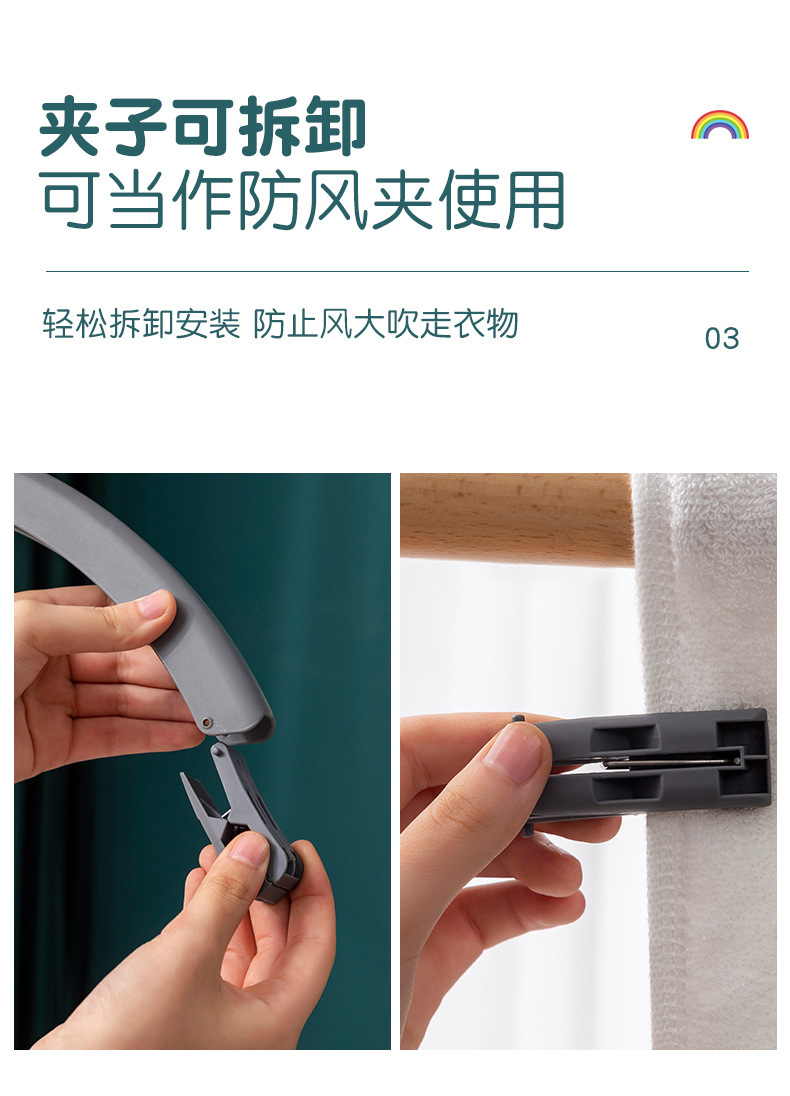 夹子可拆卸
可当作防风夹使用

轻松拆卸安装 防止风大吹走衣物

03