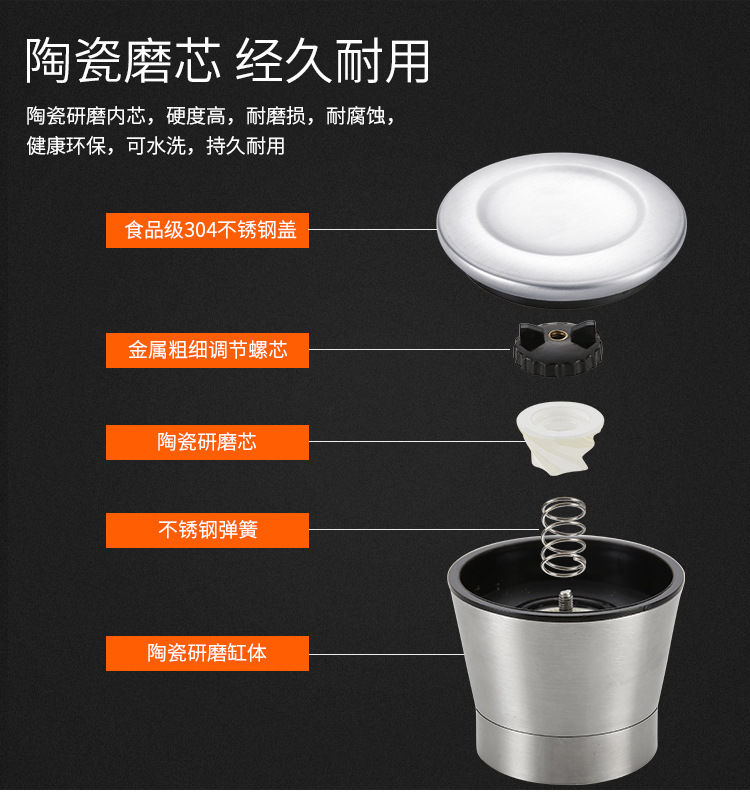 陶瓷磨芯 经久耐用

陶瓷研磨内芯，硬度高，耐磨损，耐腐蚀，健康环保，可水洗，持久耐用

食品级304不锈钢盖

金属粗细调节螺芯

陶瓷研磨芯

不锈钢弹簧

陶瓷研磨缸体