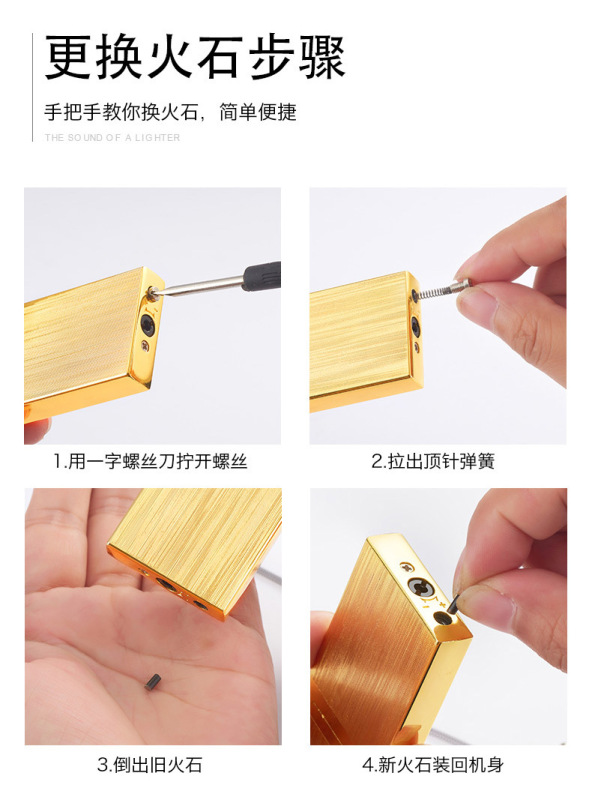 更换火石步骤

手把手教你换火石，简单便捷

THE SOUND OF A LIGHTER

1.用一字螺丝刀拧开螺丝

2.拉出顶针弹簧

3.倒出旧火石

4.新火石装回机身