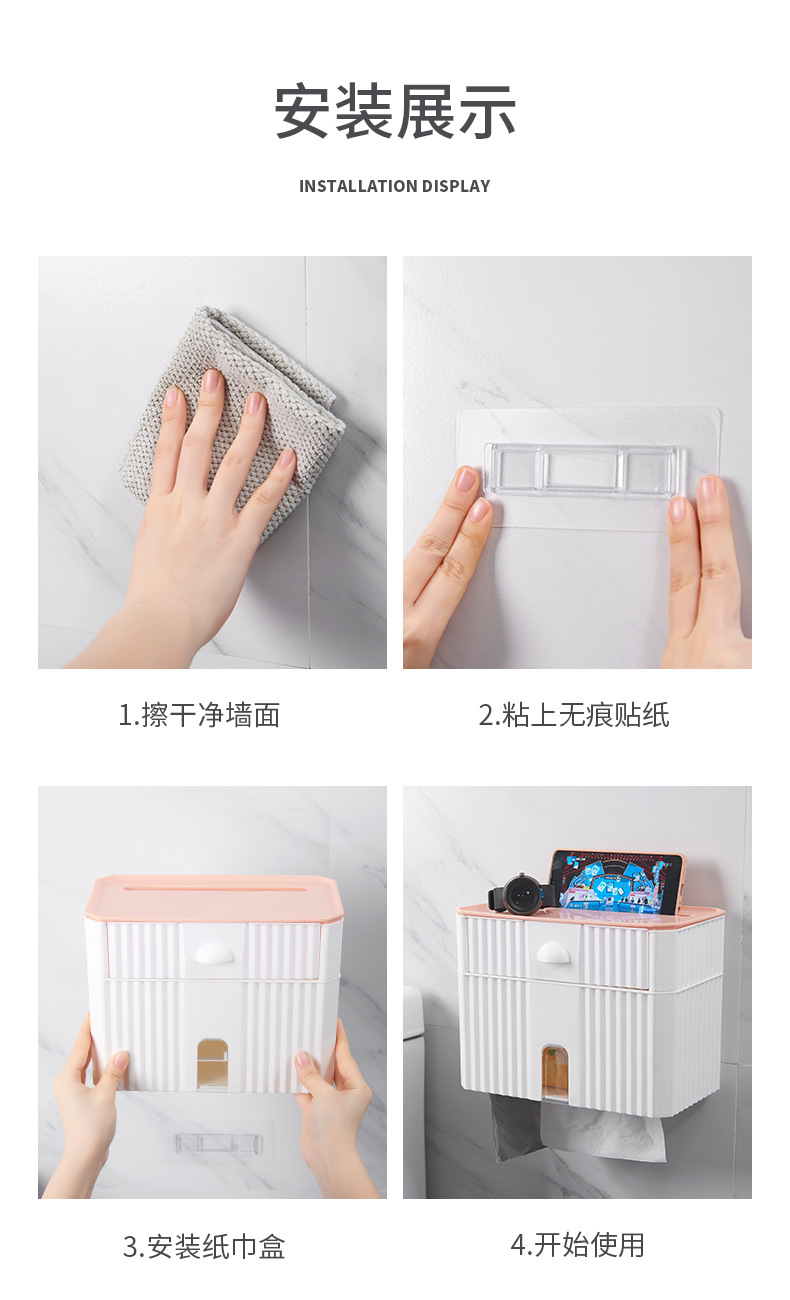 安装展示

INSTALLATION DISPLAY

1.擦干净墙面

2.粘上无痕贴纸

3.安装纸巾盒

4.开始使用