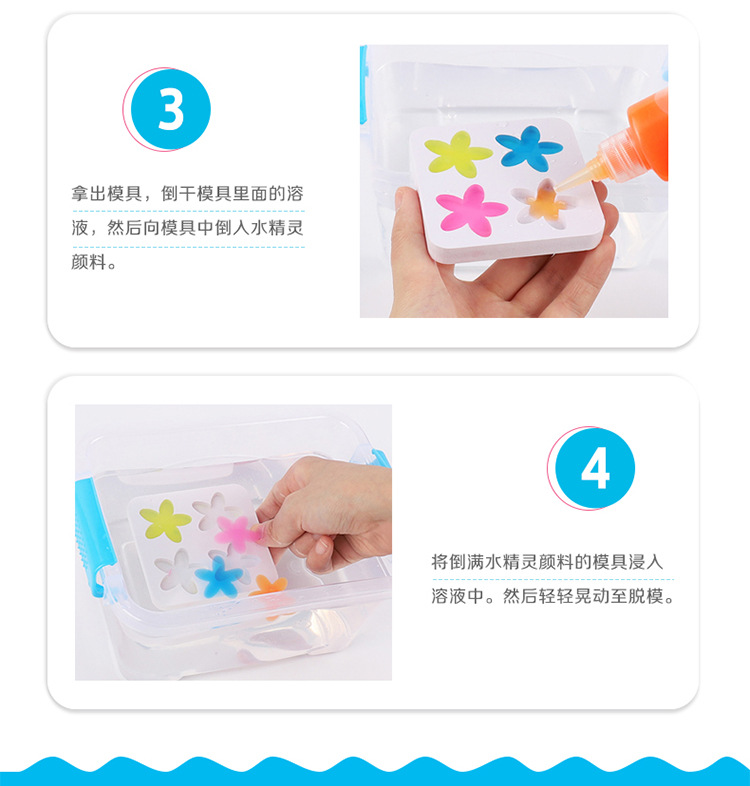 3

拿出模具，倒干模具里面的溶液，然后向模具中倒入水精灵颜料。

4

将倒满水精灵颜料的模具浸入溶液中。然后轻轻晃动至脱模。