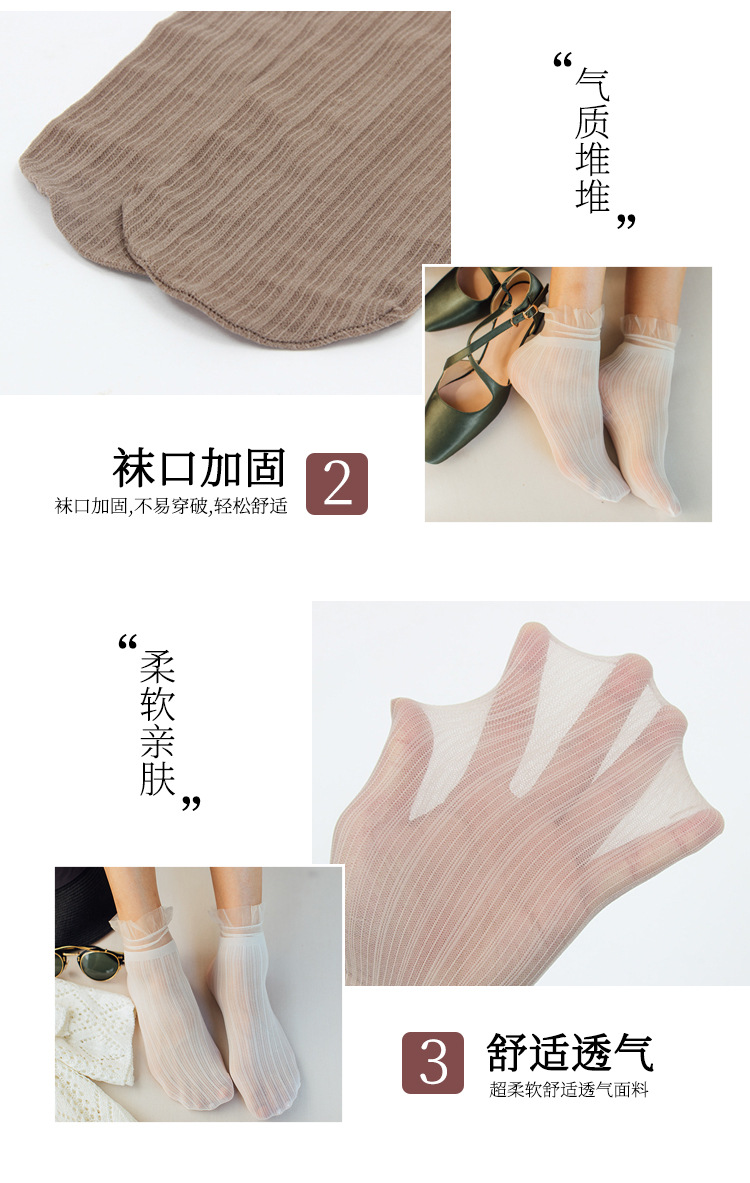 “气质堆堆”

袜口加固 2
袜口加固,不易穿破,轻松舒适

“柔软亲肤”

3 舒适透气
超柔软舒适透气面料