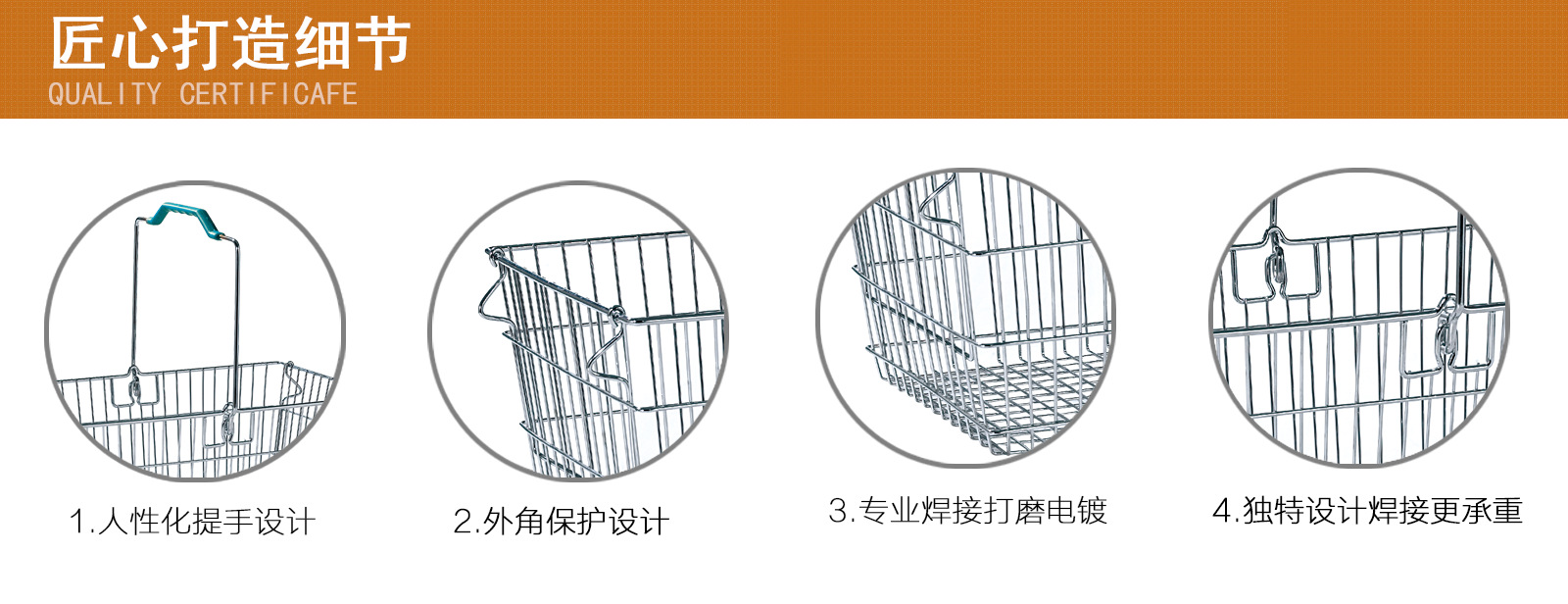 匠心打造细节
QUALITY CERTIFICAFE

1.人性化提手设计

2.外角保护设计

3.专业焊接打磨电镀

4.独特设计焊接更承重