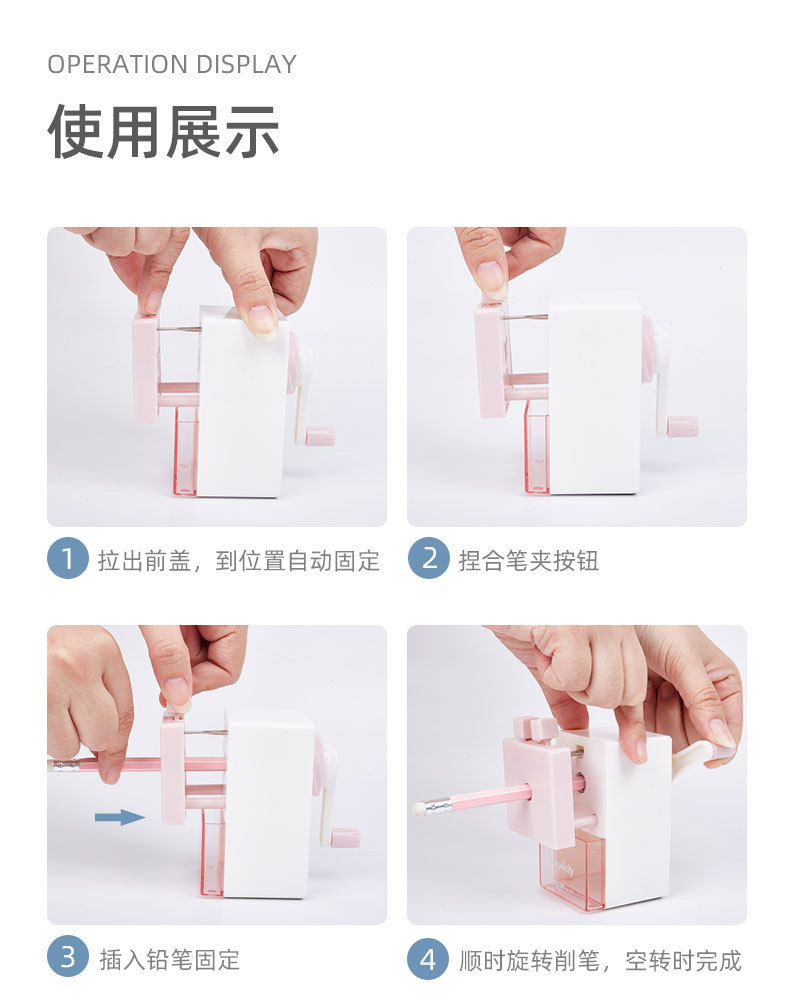 OPERATION DISPLAY

使用展示

1 拉出前盖，到位置自动固定

2 捏合笔夹按钮

3 插入铅笔固定

4 顺时旋转削笔，空转时完成