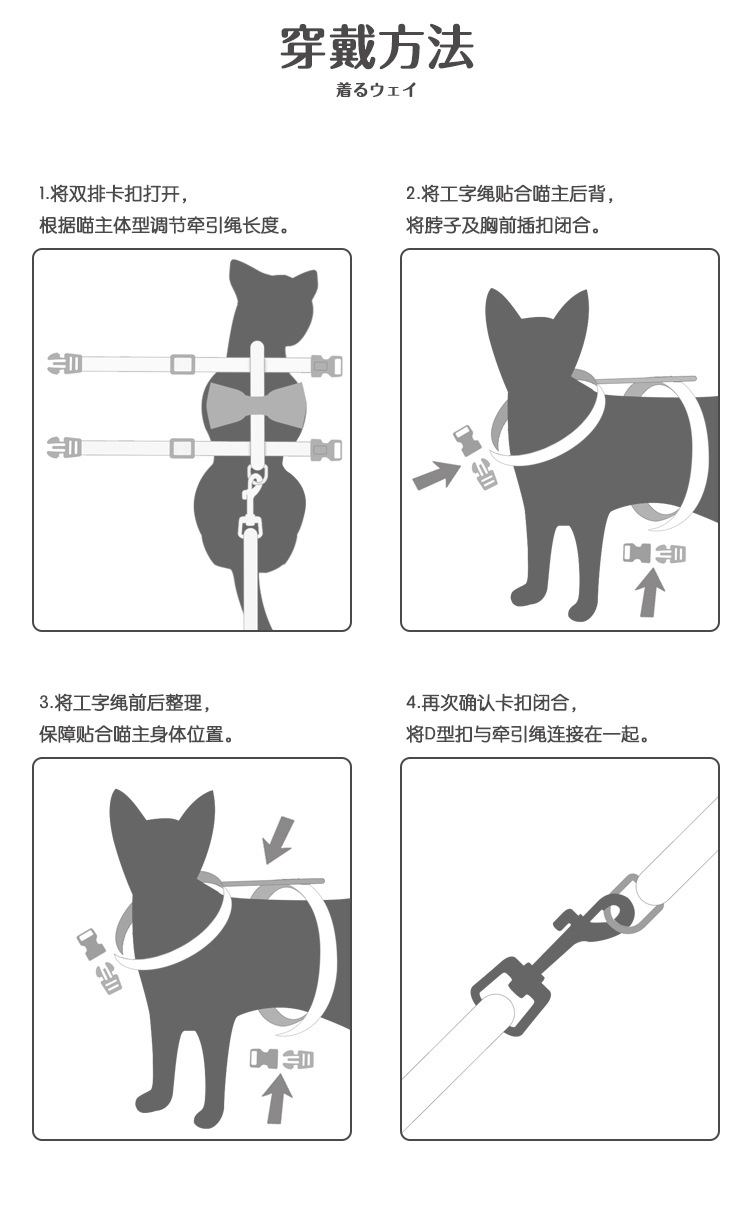 穿戴方法
着るウェイ

1.将双排卡扣打开，
根据喵主体型调节牵引绳长度。

2.将工字绳贴合喵主后背，
将脖子及胸前插扣闭合。

3.将工字绳前后整理，
保障贴合喵主身体位置。

4.再次确认卡扣闭合，
将D型扣与牵引绳连接在一起。