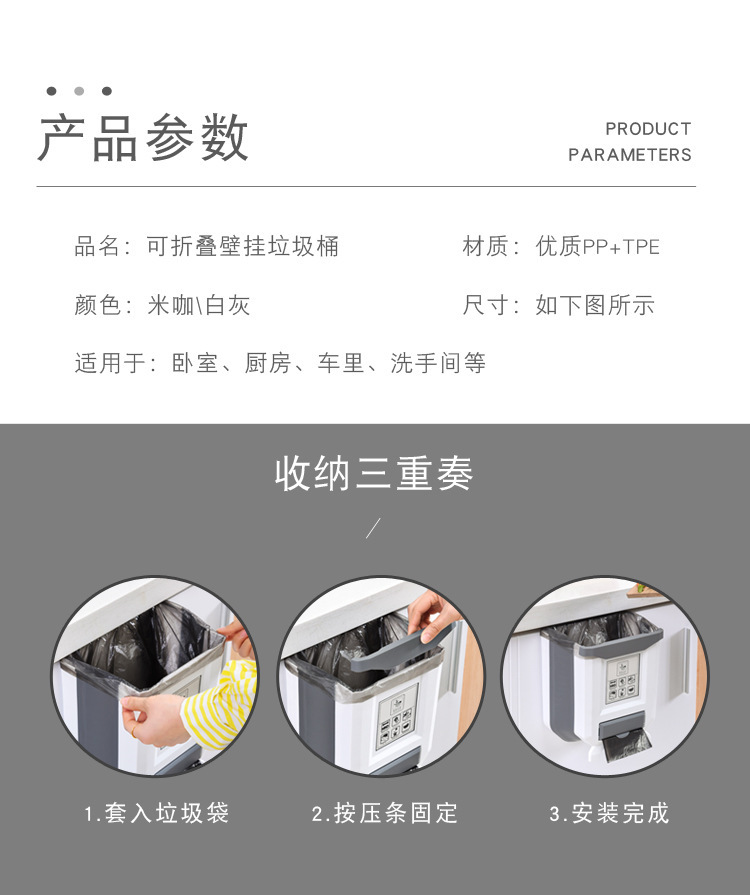 产品参数

PRODUCT PARAMETERS

品名：可折叠壁挂垃圾桶

材质：优质PP+TPE

颜色：米咖\白灰

尺寸：如下图所示

适用于：卧室、厨房、车里、洗手间等

收纳三重奏

1.套入垃圾袋

2.按压条固定

3.安装完成