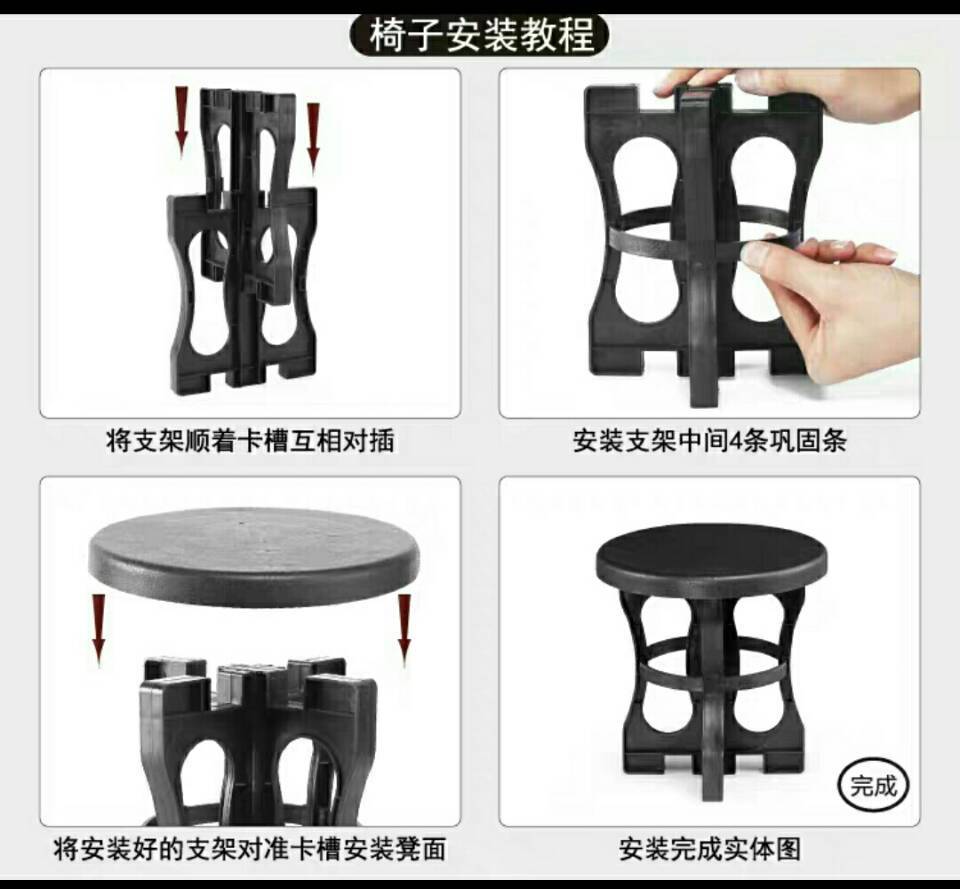 椅子安装教程

将支架顺着卡槽互相对插

安装支架中间4条巩固条

将安装好的支架对准卡槽安装凳面

完成

安装完成实体图