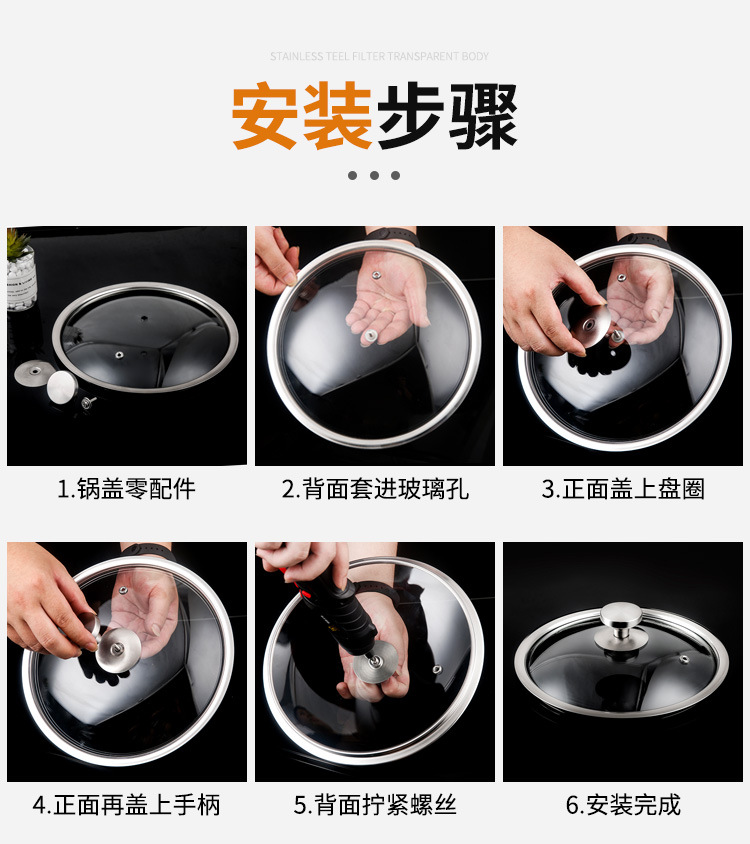 STAINLESS TEEL FILTER TRANSPARENT BODY

安装步骤

1.锅盖零配件

2.背面套进玻璃孔

3.正面盖上盘圈

4.正面再盖上手柄

5.背面拧紧螺丝

6.安装完成