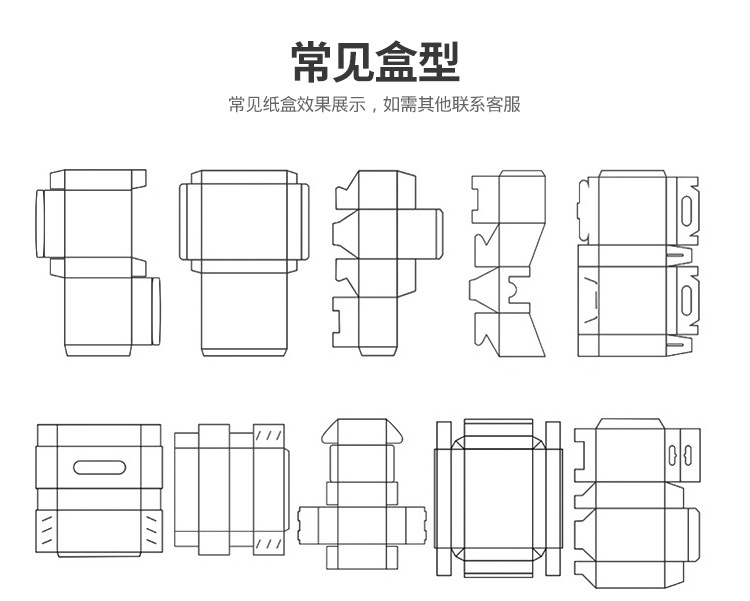 常见盒型

常见纸盒效果展示，如需其他联系客服