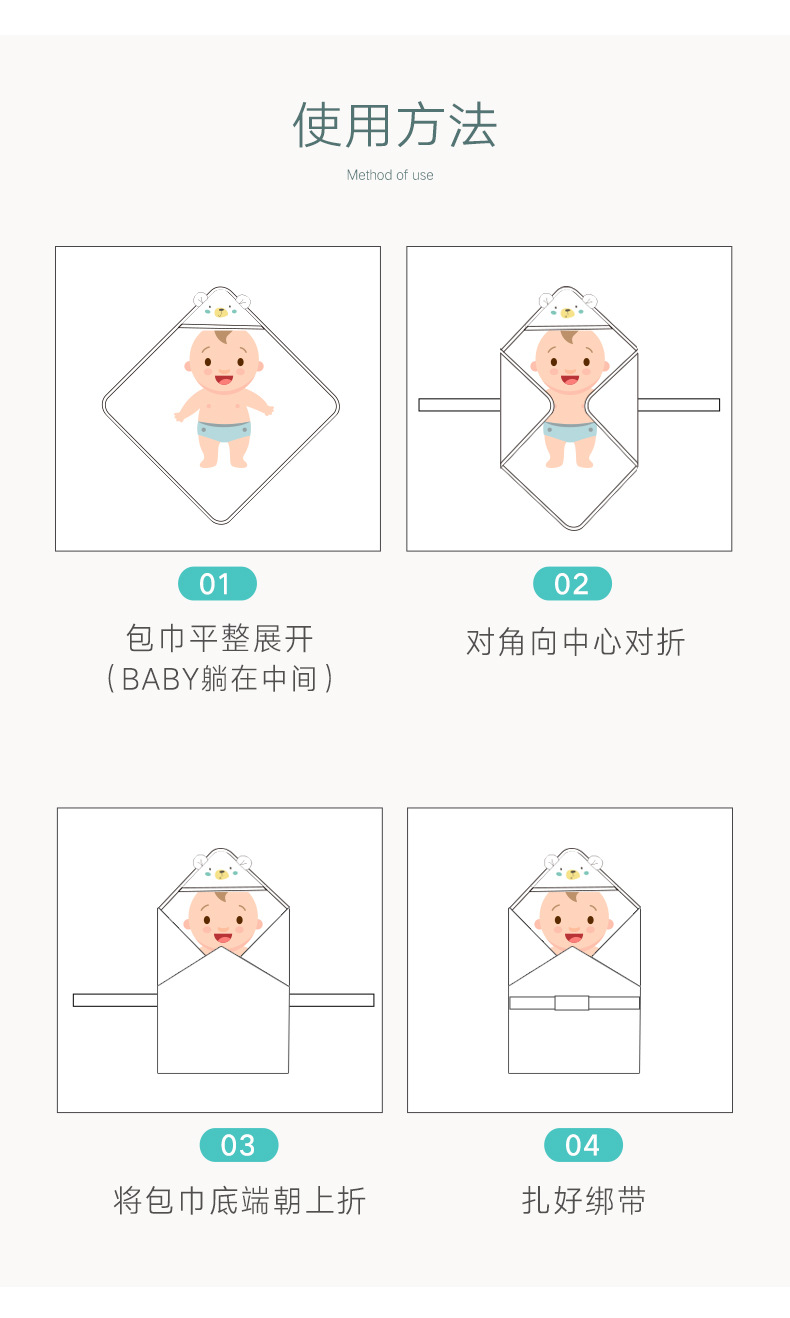 使用方法

Method of use

01

包巾平整展开
（BABY躺在中间）

02

对角向中心对折

03

将包巾底端朝上折

04

扎好绑带