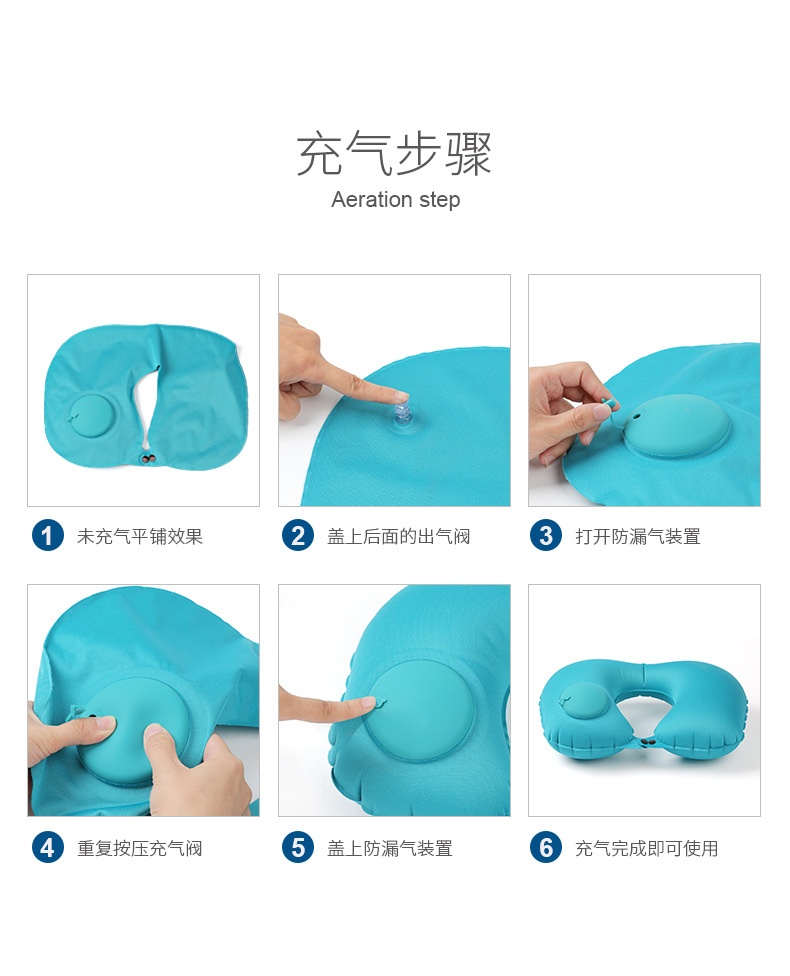 充气步骤
Aeration step

1 未充气平铺效果

2 盖上后面的出气阀

3 打开防漏气装置

4 重复按压充气阀

5 盖上防漏气装置

6 充气完成即可使用