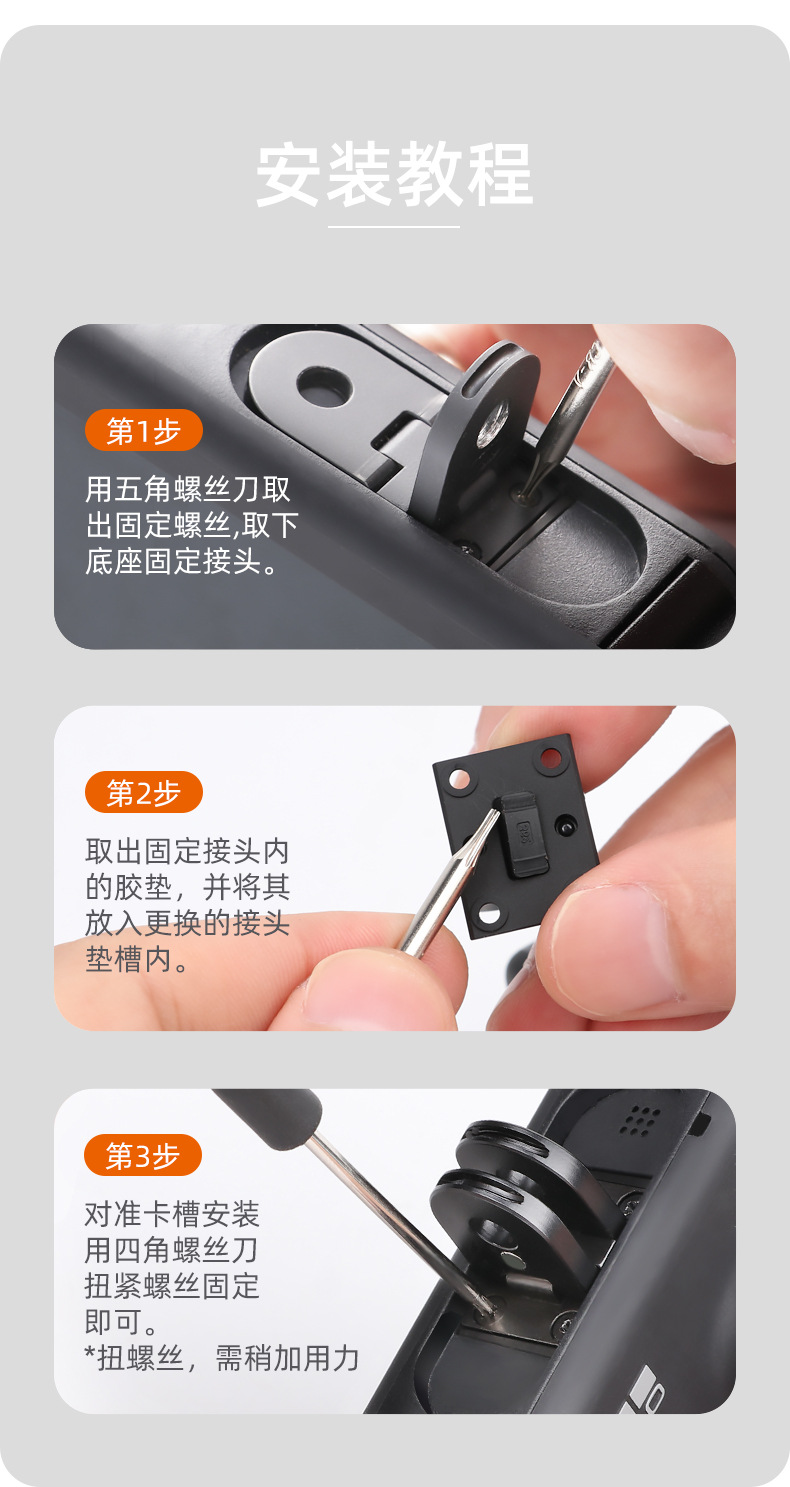 安装教程

第1步

用五角螺丝刀取出固定螺丝,取下底座固定接头。

第2步

取出固定接头内的胶垫，并将其放入更换的接头垫槽内。

第3步

对准卡槽安装用四角螺丝刀扭紧螺丝固定即可。
*扭螺丝，需稍加用力