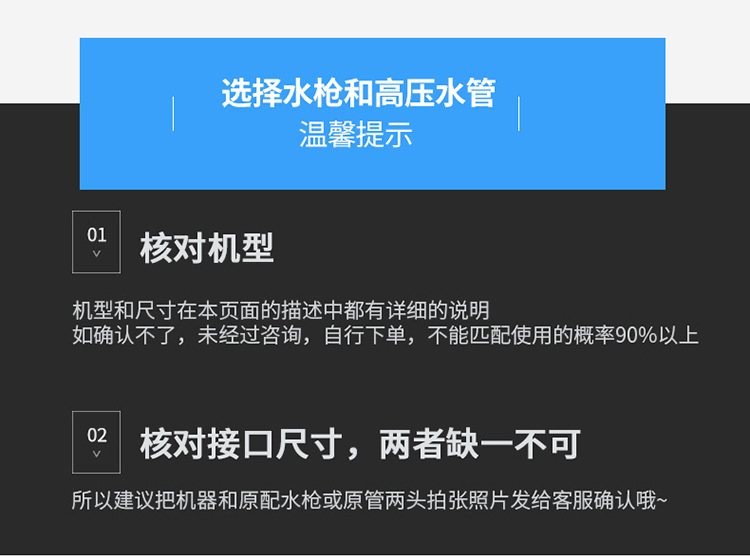 选择水枪和高压水管
温馨提示

01

核对机型

机型和尺寸在本页面的描述中都有详细的说明
如确认不了，未经过咨询，自行下单，不能匹配使用的概率90%以上

02

核对接口尺寸，两者缺一不可

所以建议把机器和原配水枪或原管两头拍张照片发给客服确认哦~