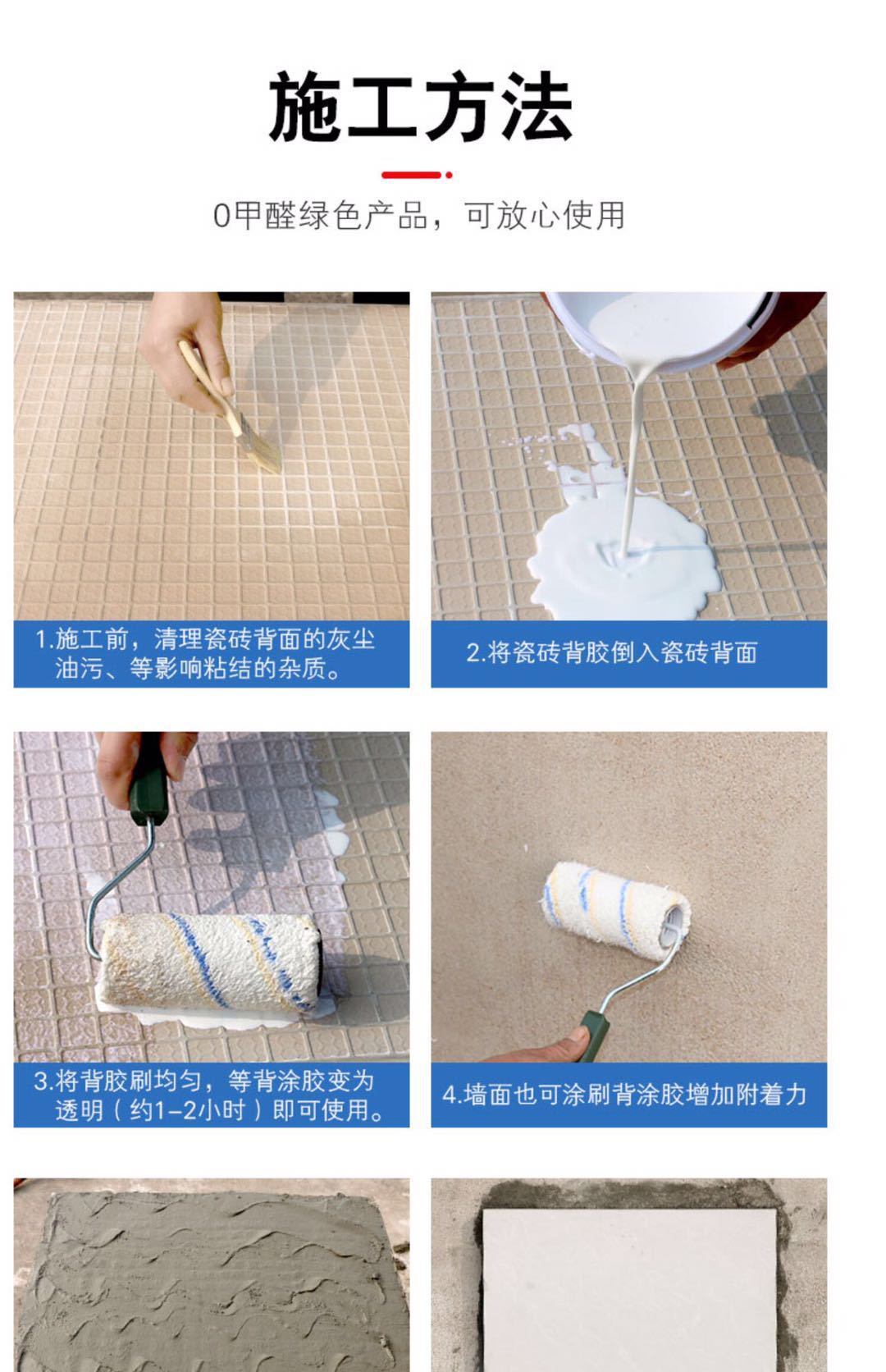 施工方法

0甲醛绿色产品，可放心使用

1.施工前，清理瓷砖背面的灰尘油污、等影响粘结的杂质。

2.将瓷砖背胶倒入瓷砖背面

3.将背胶刷均匀，等背涂胶变为透明（约1-2小时）即可使用。

4.墙面也可涂刷背涂胶增加附着力