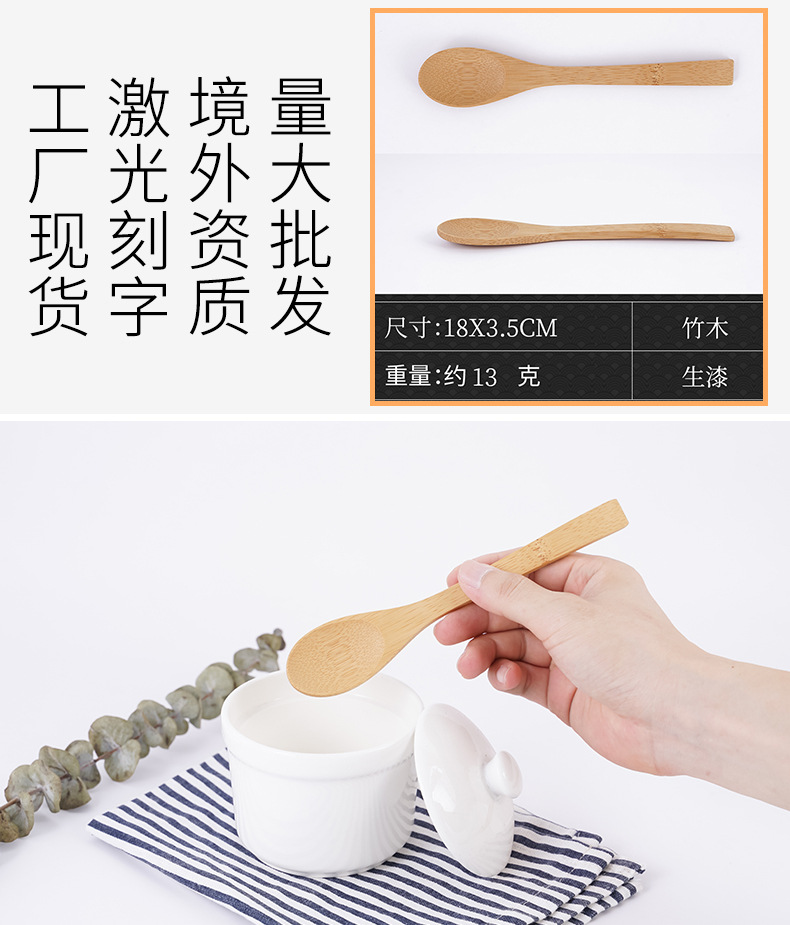 工厂现货

激光刻字

境外资质

量大批发

| 尺寸:18X3.5CM | 竹木 |
|---|---|
| 重量:约 13 克 | 生漆 |