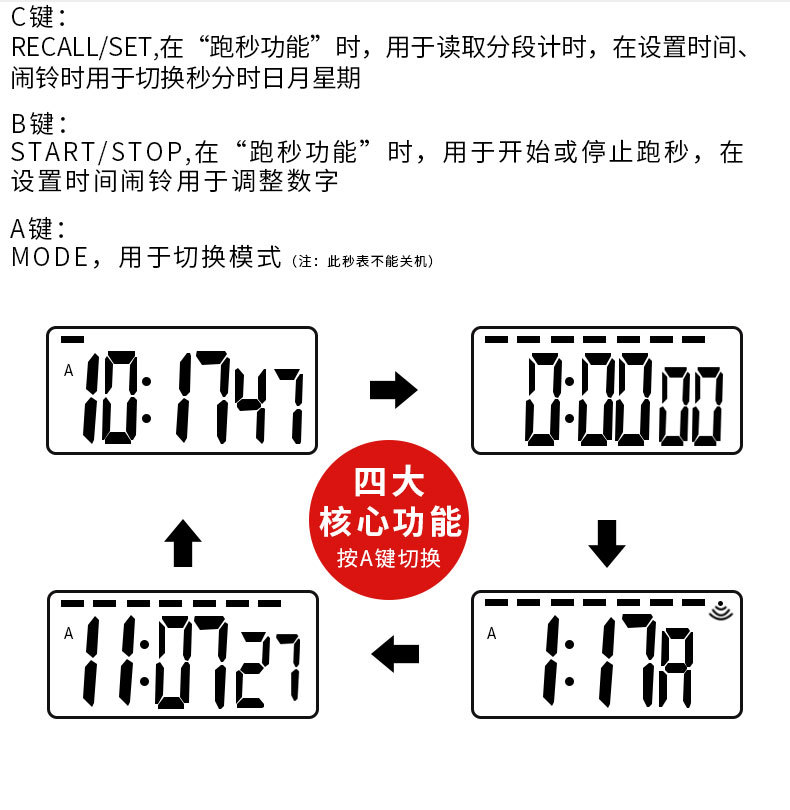 C键：
RECALL/SET,在“跑秒功能”时，用于读取分段计时，在设置时间、闹铃时用于切换秒分时日月星期

B键：
START/STOP,在“跑秒功能”时，用于开始或停止跑秒，在设置时间闹铃用于调整数字

A键：
MODE，用于切换模式（注：此秒表不能关机）

A 10:17 47

0:00 00

四大
核心功能
按A键切换

A 11:07 27

A 1:17 A