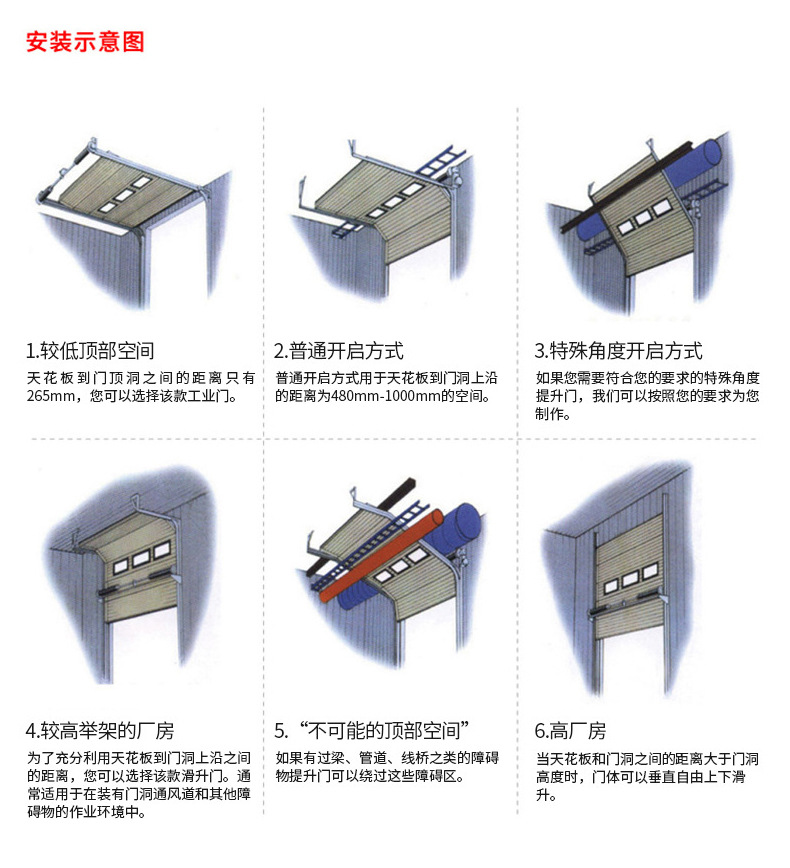 安装示意图

1.较低顶部空间
天花板到门顶洞之间的距离只有265mm，您可以选择该款工业门。

2.普通开启方式
普通开启方式用于天花板到门洞上沿的距离为480mm-1000mm的空间。

3.特殊角度开启方式
如果您需要符合您的要求的特殊角度提升门，我们可以按照您的要求为您制作。

4.较高举架的厂房
为了充分利用天花板到门洞上沿之间的距离，您可以选择该款滑升门。通常适用于在装有门洞通风道和其他障碍物的作业环境中。

5.“不可能的顶部空间”
如果有过梁、管道、线桥之类的障碍物提升门可以绕过这些障碍区。

6.高厂房
当天花板和门洞之间的距离大于门洞高度时，门体可以垂直自由上下滑升。