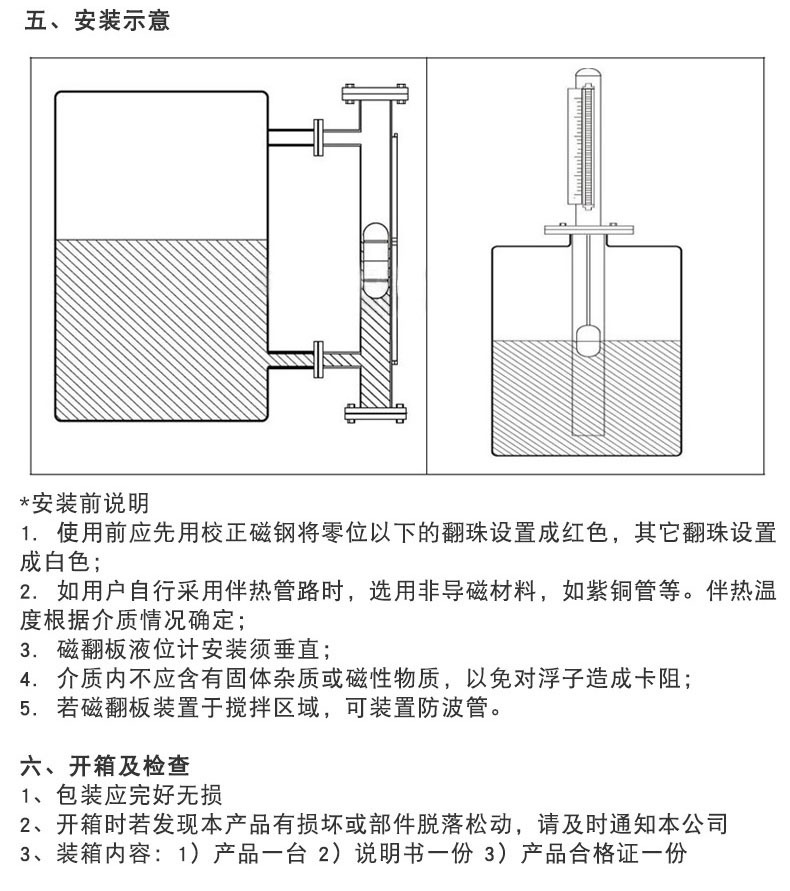 五、安装示意

*安装前说明
1. 使用前应先用校正磁钢将零位以下的翻珠设置成红色，其它翻珠设置成白色；
2. 如用户自行采用伴热管路时，选用非导磁材料，如紫铜管等。伴热温度根据介质情况确定；
3. 磁翻板液位计安装须垂直；
4. 介质内不应含有固体杂质或磁性物质，以免对浮子造成卡阻；
5. 若磁翻板装置于搅拌区域，可装置防波管。

六、开箱及检查
1、包装应完好无损
2、开箱时若发现本产品有损坏或部件脱落松动，请及时通知本公司
3、装箱内容：1）产品一台 2）说明书一份 3）产品合格证一份