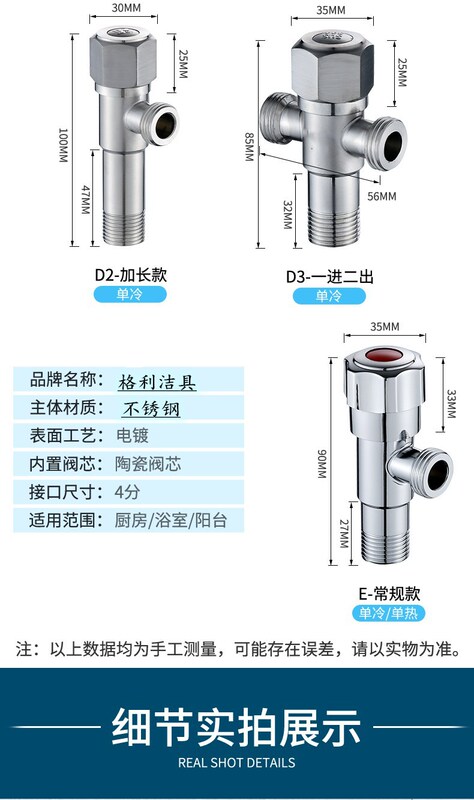 30MM
25MM
100MM
47MM
D2-加长款
单冷

35MM
25MM
85MM
56MM
32MM
D3-一进二出
单冷

| 品牌名称: | 格利洁具 |
|---|---|
| 主体材质: | 不锈钢 |
| 表面工艺: | 电镀 |
| 内置阀芯: | 陶瓷阀芯 |
| 接口尺寸: | 4分 |
| 适用范围: | 厨房/浴室/阳台 |

35MM
33MM
90MM
27MM
E-常规款
单冷/单热

注：以上数据均为手工测量，可能存在误差，请以实物为准。

细节实拍展示
REAL SHOT DETAILS