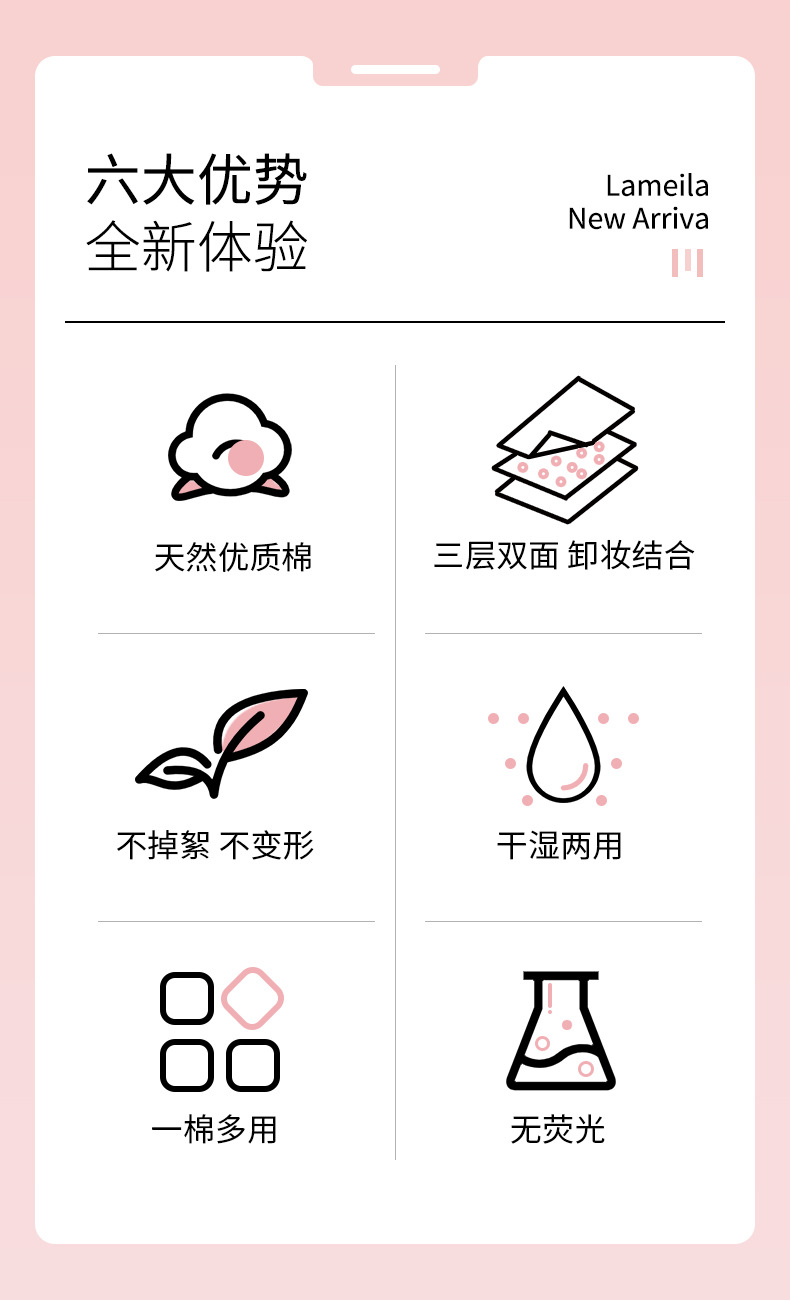 六大优势
全新体验

Lameila
New Arriva

天然优质棉

三层双面 卸妆结合

不掉絮 不变形

干湿两用

一棉多用

无荧光