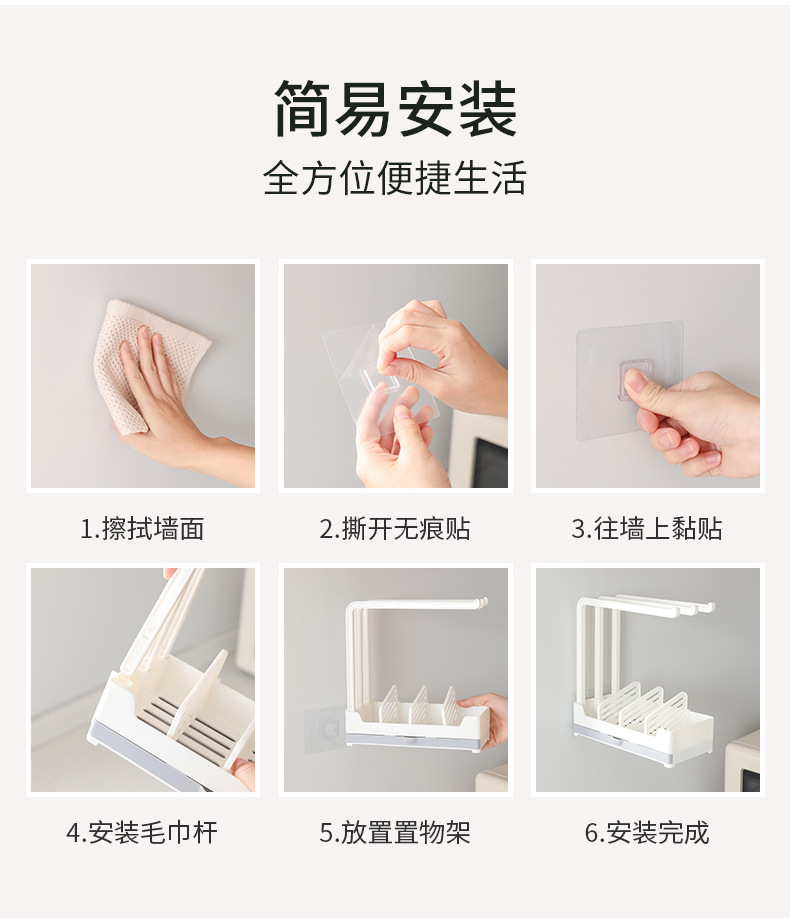 简易安装
全方位便捷生活

1.擦拭墙面

2.撕开无痕贴

3.往墙上黏贴

4.安装毛巾杆

5.放置置物架

6.安装完成