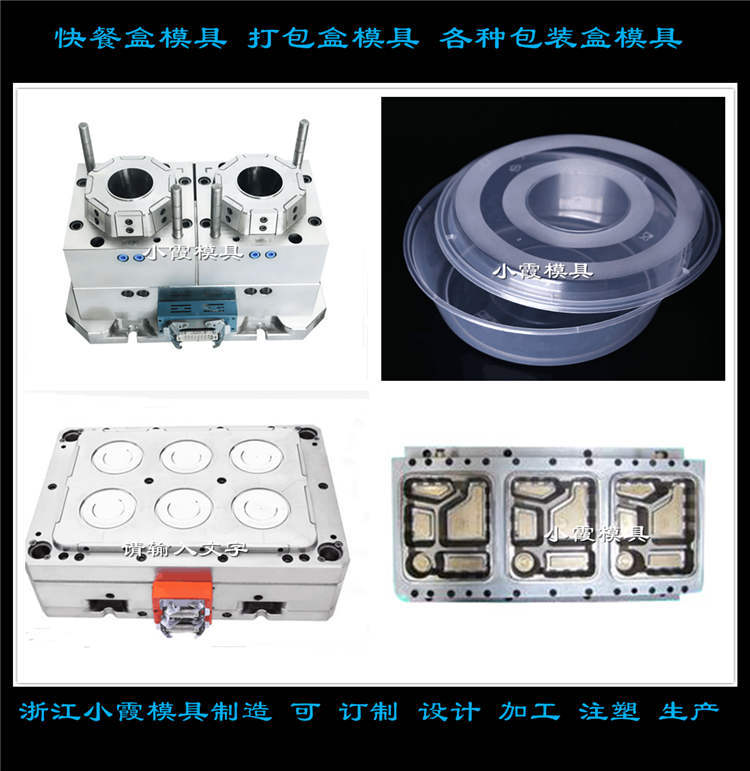 快餐盒模具 打包盒模具 各种包装盒模具

小霞模具

小霞模具

请输入文字

小霞模具

浙江小霞模具制造 可 订制 设计 加工 注塑 生产