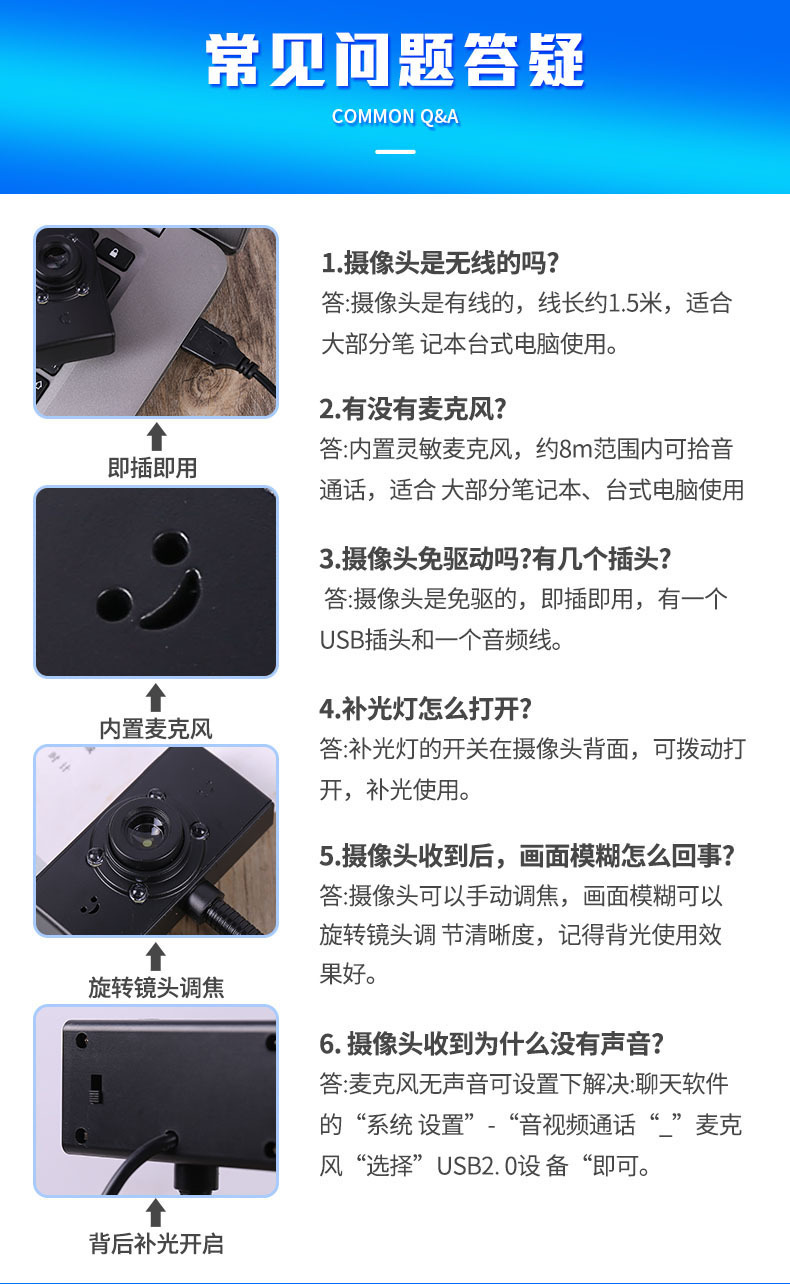 常见问题答疑

COMMON Q&A

即插即用

内置麦克风

旋转镜头调焦

背后补光开启

1.摄像头是无线的吗?

答:摄像头是有线的，线长约1.5米，适合大部分笔 记本台式电脑使用。

2.有没有麦克风?

答:内置灵敏麦克风，约8m范围内可拾音通话，适合 大部分笔记本、台式电脑使用

3.摄像头免驱动吗?有几个插头?

答:摄像头是免驱的，即插即用，有一个USB插头和一个音频线。

4.补光灯怎么打开?

答:补光灯的开关在摄像头背面，可拨动打开，补光使用。

5.摄像头收到后，画面模糊怎么回事?

答:摄像头可以手动调焦，画面模糊可以旋转镜头调 节清晰度，记得背光使用效果好。

6. 摄像头收到为什么没有声音?

答:麦克风无声音可设置下解决:聊天软件的“系统 设置”-“音视频通话“_”麦克风“选择”USB2. 0设 备“即可。